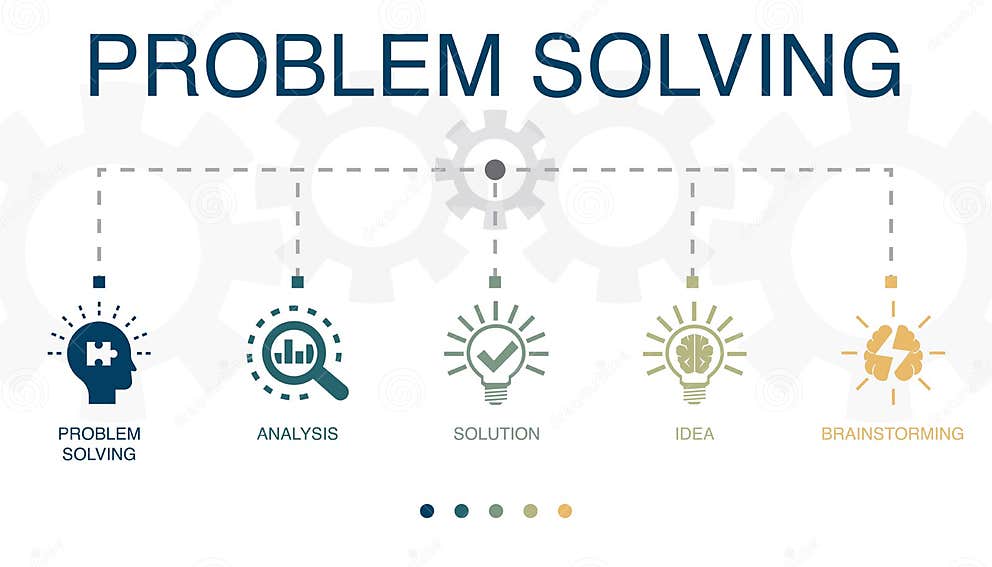 PROBLEM SOLVING

PROBLEM SOLVING

ANALYSIS

SOLUTION

IDEA

BRAINSTORMING