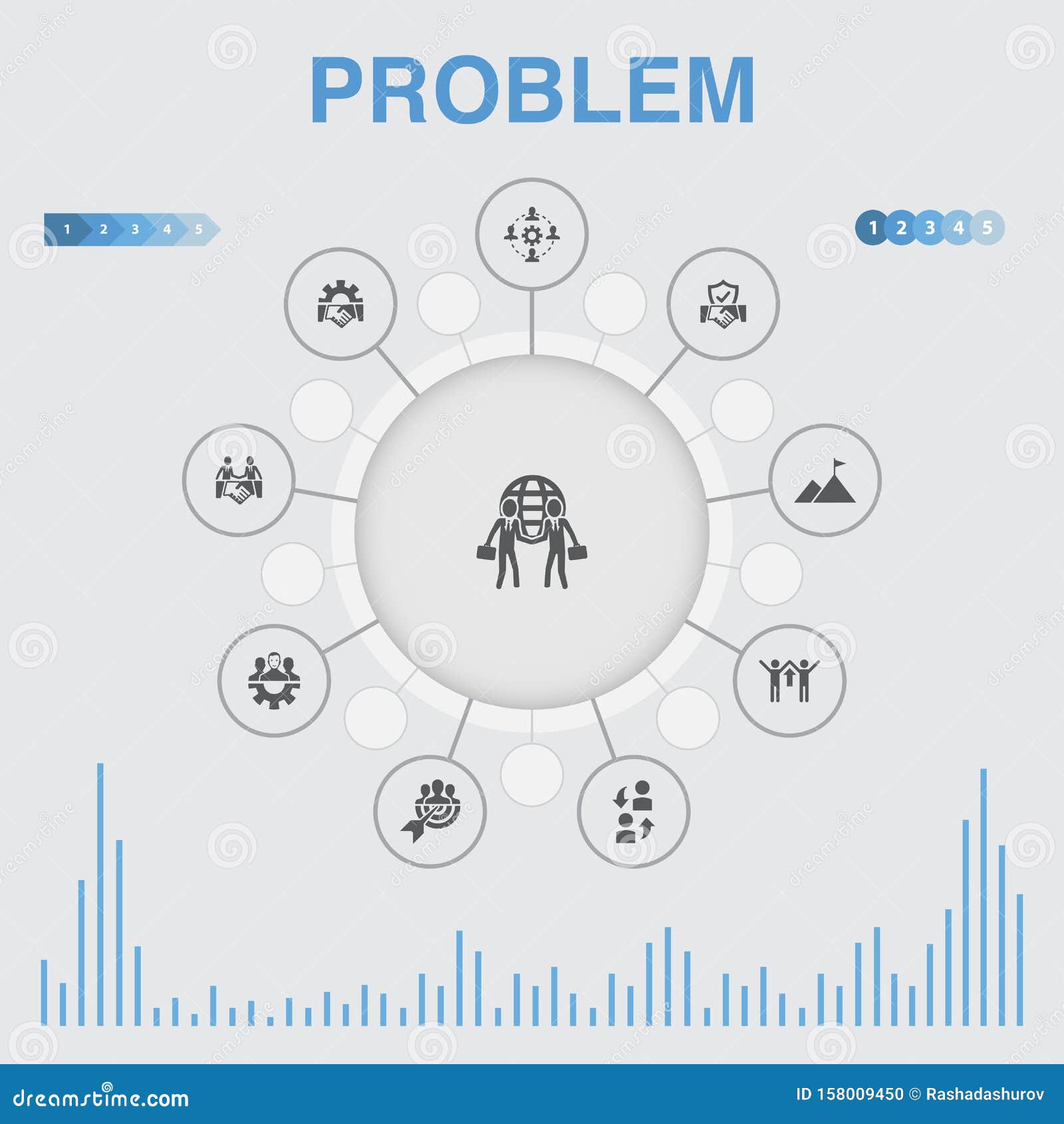 PROBLEM

1 2 3 4 5

1 2 3 4 5

dreamstime.com

ID 158009450 © Rashadashurov