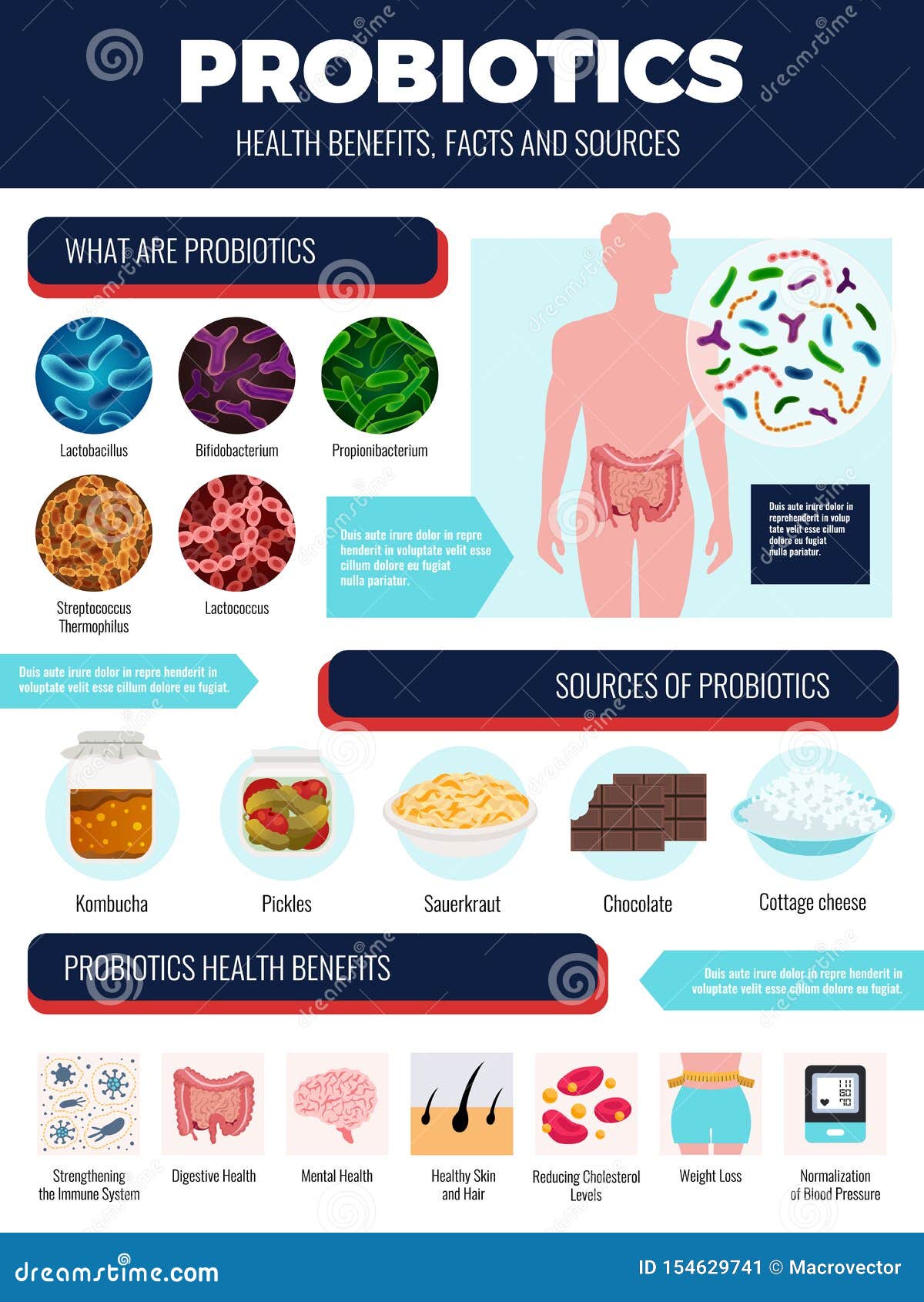 PROBIOTICS

HEALTH BENEFITS, FACTS AND SOURCES

WHAT ARE PROBIOTICS

Lactobacillus

Bifidobacterium

Propionibacterium

Streptococcus Thermophilus

Lactococcus

Duis aute irure dolor in repre henderit in voluptate velit esse cillum dolore eu fugiat nulla pariatur.

Duis aute irure dolor in reprehenderit in volup tate velit esse cillum dolore eu fugiat nulla pariatur.

Duis aute irure dolor in repre henderit in voluptate velit esse cillum dolore eu fugiat.

SOURCES OF PROBIOTICS

Kombucha

Pickles

Sauerkraut

Chocolate

Cottage cheese

PROBIOTICS HEALTH BENEFITS

Duis aute irure dolor in repre henderit in voluptate velit esse cillum dolore eu fugiat.

Strengthening the Immune System

Digestive Health

Mental Health

Healthy Skin and Hair

Reducing Cholesterol Levels

Weight Loss

Normalization of Blood Pressure

dreamstime.com

ID 154629741 © Macrovector