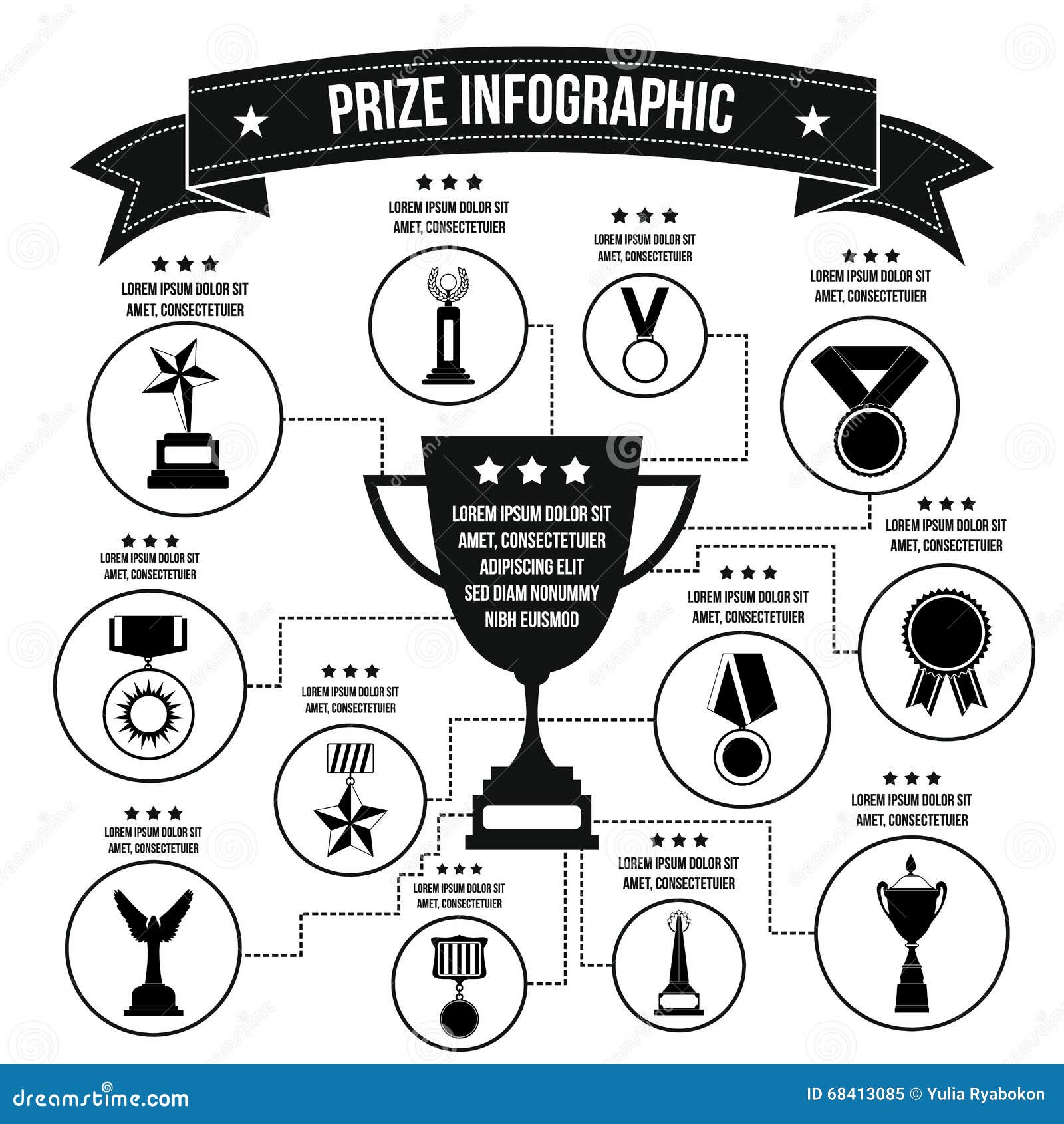 PRIZE INFOGRAPHIC

LOREM IPSUM DOLOR SIT AMET, CONSECTETUIER

LOREM IPSUM DOLOR SIT AMET, CONSECTETUIER

LOREM IPSUM DOLOR SIT AMET, CONSECTETUIER

LOREM IPSUM DOLOR SIT AMET, CONSECTETUIER

LOREM IPSUM DOLOR SIT AMET, CONSECTETUIER ADIPISCING ELIT SED DIAM NONUMMY NIBH EUISMOD

LOREM IPSUM DOLOR SIT AMET, CONSECTETUIER

LOREM IPSUM DOLOR SIT AMET, CONSECTETUIER

LOREM IPSUM DOLOR SIT AMET, CONSECTETUIER

LOREM IPSUM DOLOR SIT AMET, CONSECTETUIER

LOREM IPSUM DOLOR SIT AMET, CONSECTETUIER

LOREM IPSUM DOLOR SIT AMET, CONSECTETUIER

LOREM IPSUM DOLOR SIT AMET, CONSECTETUIER

LOREM IPSUM DOLOR SIT AMET, CONSECTETUIER

dreamstime.com

ID 68413085 © Yulia Ryabokon