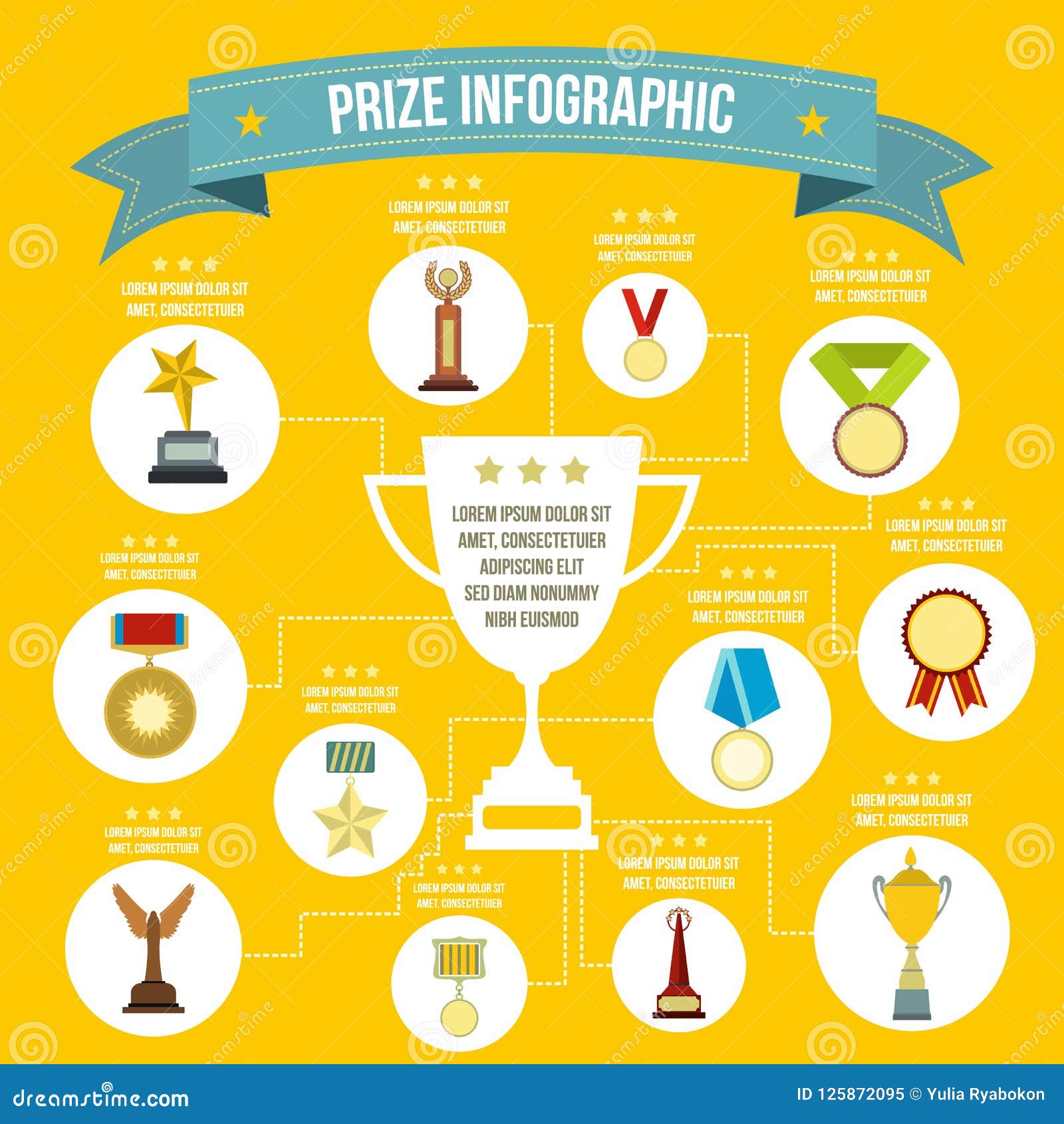 PRIZE INFOGRAPHIC

LOREM IPSUM DOLOR SIT AMET, CONSECTETUIER

LOREM IPSUM DOLOR SIT AMET, CONSECTETUIER

LOREM IPSUM DOLOR SIT AMET, CONSECTETUIER

LOREM IPSUM DOLOR SIT AMET, CONSECTETUIER

LOREM IPSUM DOLOR SIT AMET, CONSECTETUIER ADIPISCING ELIT SED DIAM NONUMMY NIBH EUISMOD

LOREM IPSUM DOLOR SIT AMET, CONSECTETUIER

LOREM IPSUM DOLOR SIT AMET, CONSECTETUIER

LOREM IPSUM DOLOR SIT AMET, CONSECTETUIER

LOREM IPSUM DOLOR SIT AMET, CONSECTETUIER

LOREM IPSUM DOLOR SIT AMET, CONSECTETUIER

LOREM IPSUM DOLOR SIT AMET, CONSECTETUIER

LOREM IPSUM DOLOR SIT AMET, CONSECTETUIER

LOREM IPSUM DOLOR SIT AMET, CONSECTETUIER

dreamstime.com

ID 125872095 © Yulia Ryabokon