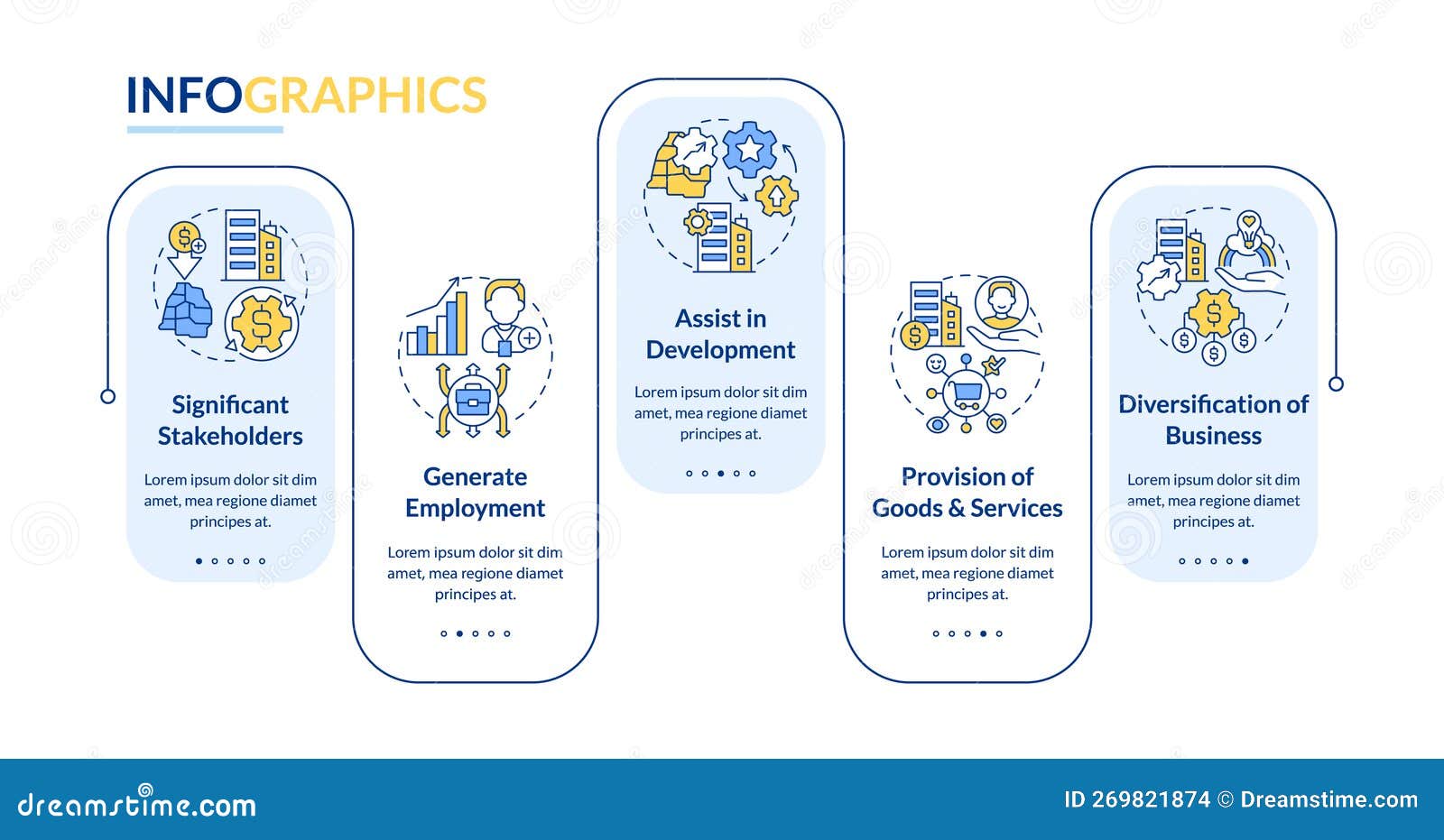 INFOGRAPHICS

Significant Stakeholders

Lorem ipsum dolor sit dim amet, mea regione diamet principes at.

Generate Employment

Lorem ipsum dolor sit dim amet, mea regione diamet principes at.

Assist in Development

Lorem ipsum dolor sit dim amet, mea regione diamet principes at.

Provision of Goods & Services

Lorem ipsum dolor sit dim amet, mea regione diamet principes at.

Diversification of Business

Lorem ipsum dolor sit dim amet, mea regione diamet principes at.

dreamstime.com

ID 269821874 © Dreamstime.com