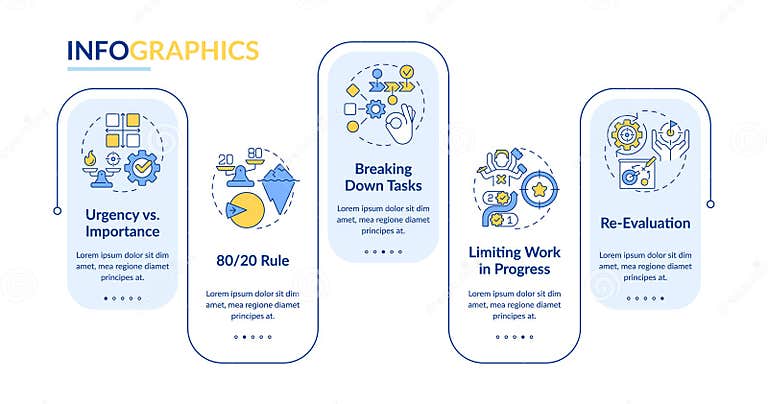 INFOGRAPHICS

Urgency vs. Importance

Lorem ipsum dolor sit dim amet, mea regione diamet principes at.

20 80

80/20 Rule

Lorem ipsum dolor sit dim amet, mea regione diamet principes at.

Breaking Down Tasks

Lorem ipsum dolor sit dim amet, mea regione diamet principes at.

2 1

Limiting Work in Progress

Lorem ipsum dolor sit dim amet, mea regione diamet principes at.

Re-Evaluation

Lorem ipsum dolor sit dim amet, mea regione diamet principes at.