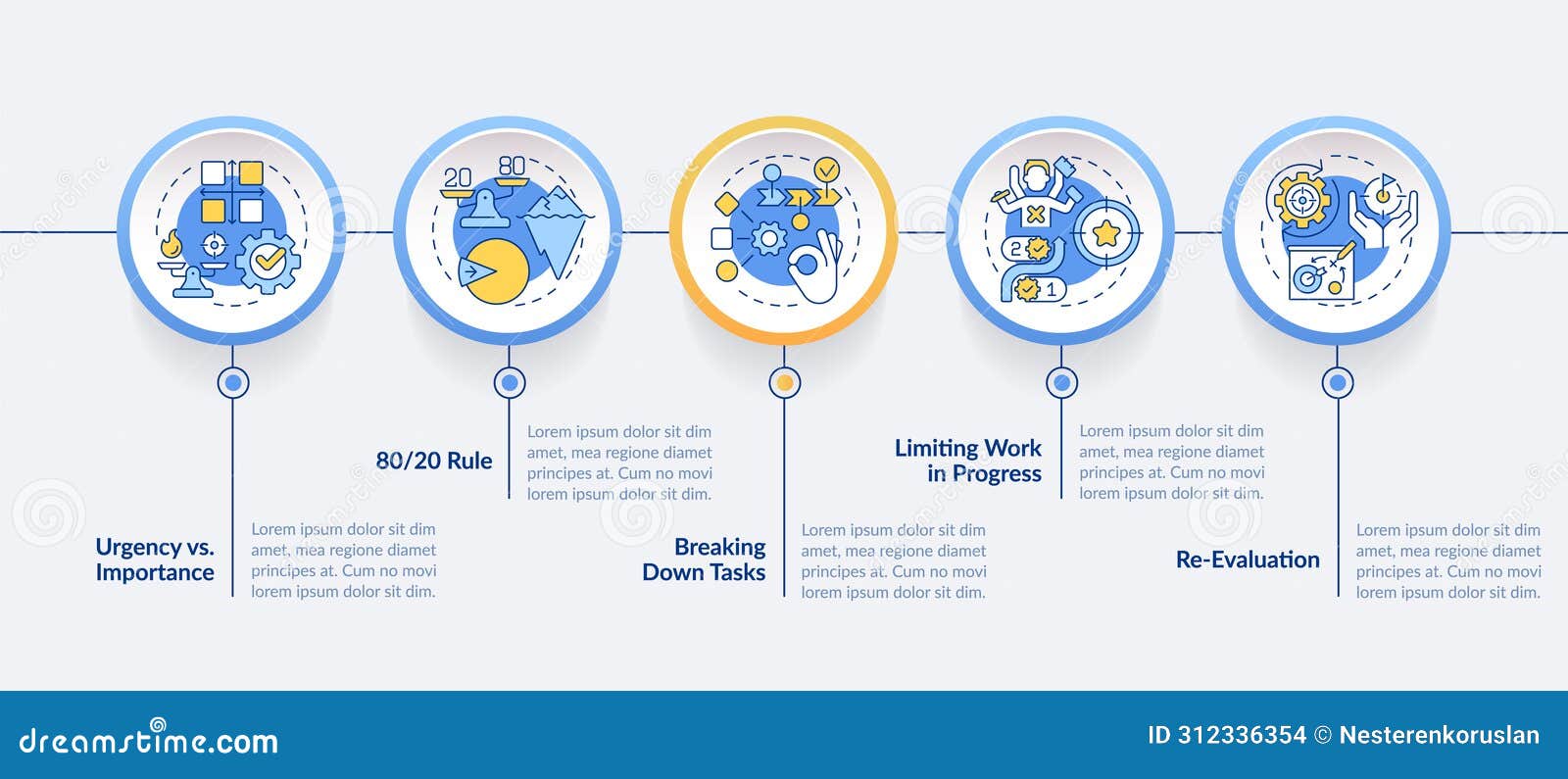 20 80

2 1

Urgency vs. Importance

Lorem ipsum dolor sit dim amet, mea regione diamet principes at. Cum no movi lorem ipsum dolor sit dim.

80/20 Rule

Lorem ipsum dolor sit dim amet, mea regione diamet principes at. Cum no movi lorem ipsum dolor sit dim.

Breaking Down Tasks

Lorem ipsum dolor sit dim amet, mea regione diamet principes at. Cum no movi lorem ipsum dolor sit dim.

Limiting Work in Progress

Lorem ipsum dolor sit dim amet, mea regione diamet principes at. Cum no movi lorem ipsum dolor sit dim.

Re-Evaluation

Lorem ipsum dolor sit dim amet, mea regione diamet principes at. Cum no movi lorem ipsum dolor sit dim.

dreamstime.com

ID 312336354 © Nesterenkoruslan