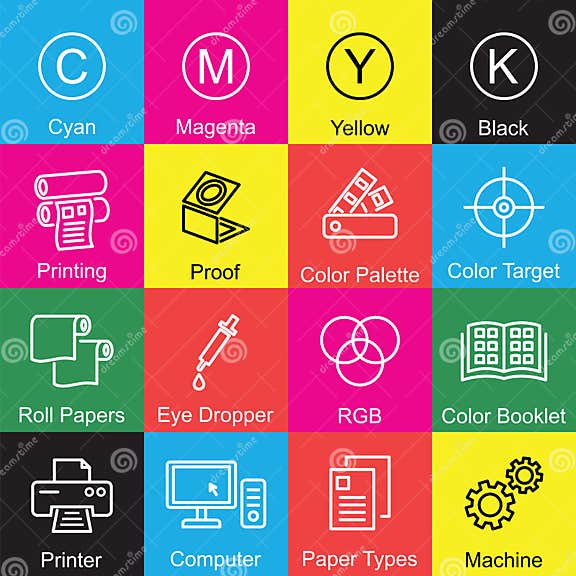 C
Cyan

M
Magenta

Y
Yellow

K
Black

Printing

Proof

Color Palette

Color Target

Roll Papers

Eye Dropper

RGB

Color Booklet

Printer

Computer

Paper Types

Machine

dreamstime