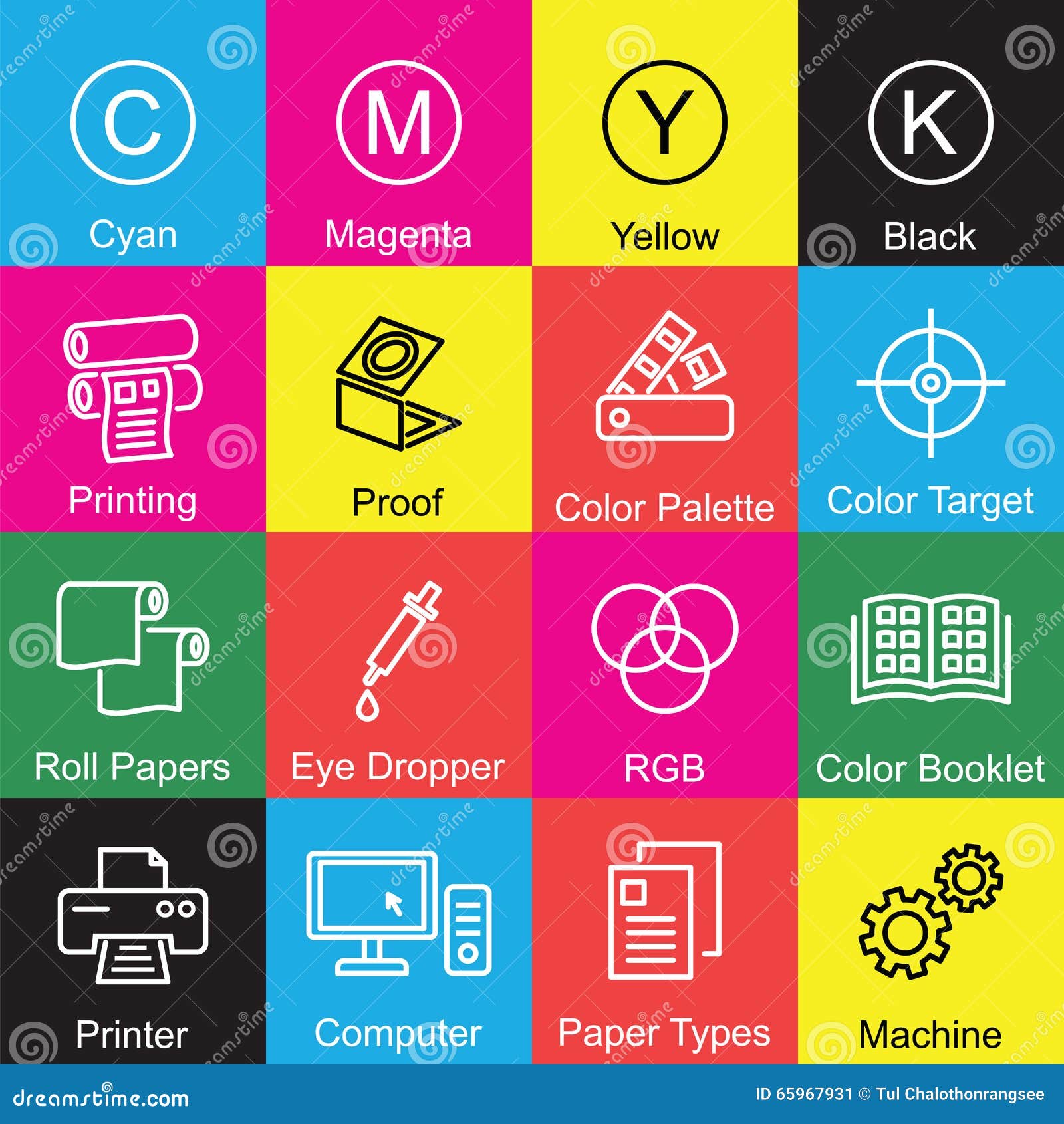 C
Cyan

M
Magenta

Y
Yellow

K
Black

Printing

Proof

Color Palette

Color Target

Roll Papers

Eye Dropper

RGB

Color Booklet

Printer

Computer

Paper Types

Machine

dreamstime.com

ID 65967931 © Tul Chalothonrangsee