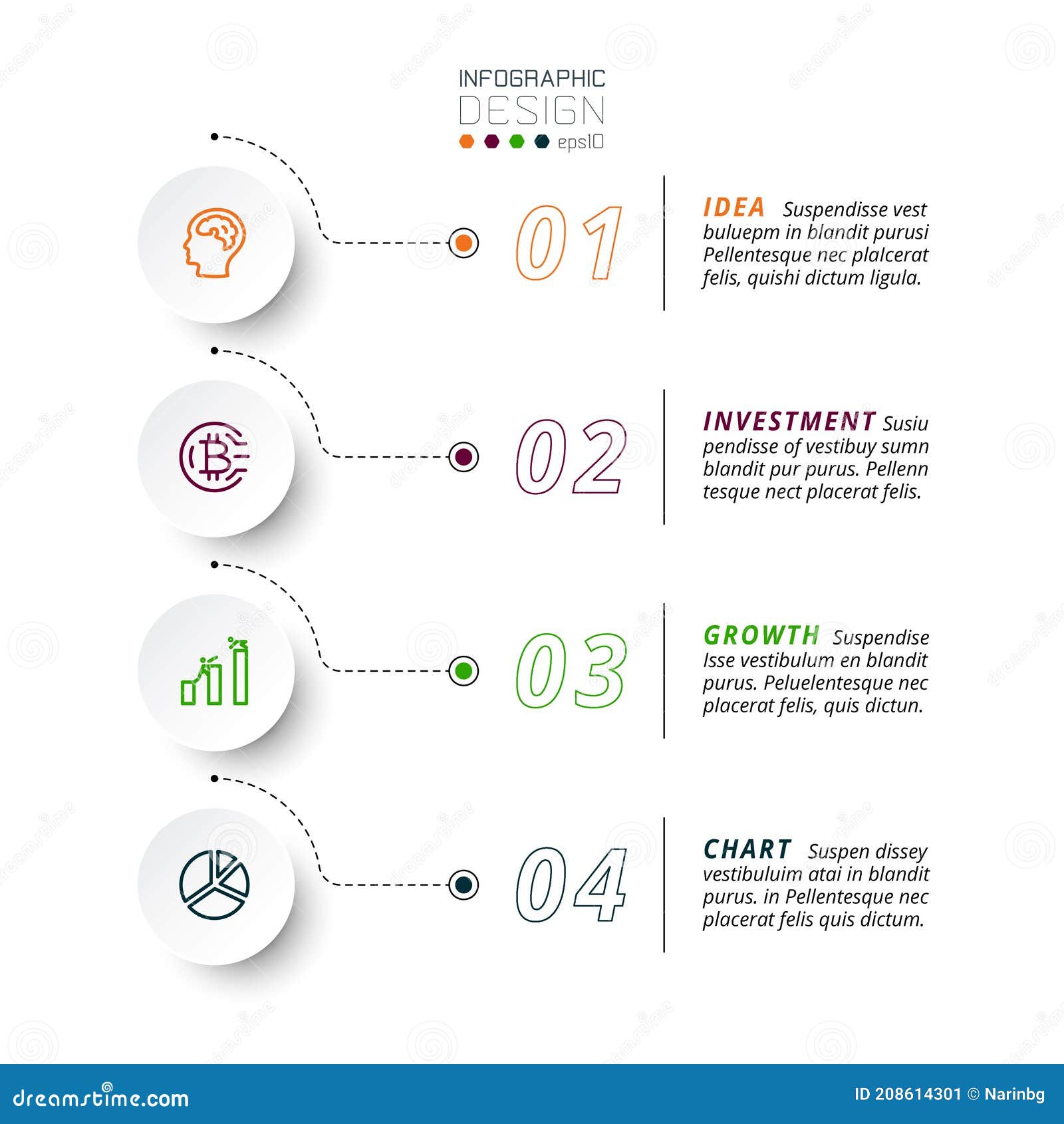 INFOGRAPHIC
DESIGN
eps10

01

IDEA Suspendisse vest buluepm in blandit purusi Pellentesque nec plalcerat felis, quishi dictum ligula.

02

INVESTMENT Susiu pendisse of vestibuy sumn blandit pur purus. Pellenn tesque nect placerat felis.

03

GROWTH Suspendise Isse vestibulum en blandit purus. Peluelentesque nec placerat felis, quis dictun.

04

CHART Suspen dissey vestibuluim atai in blandit purus. in Pellentesque nec placerat felis quis dictum.

dreamstime.com

ID 208614301 © Narinbg