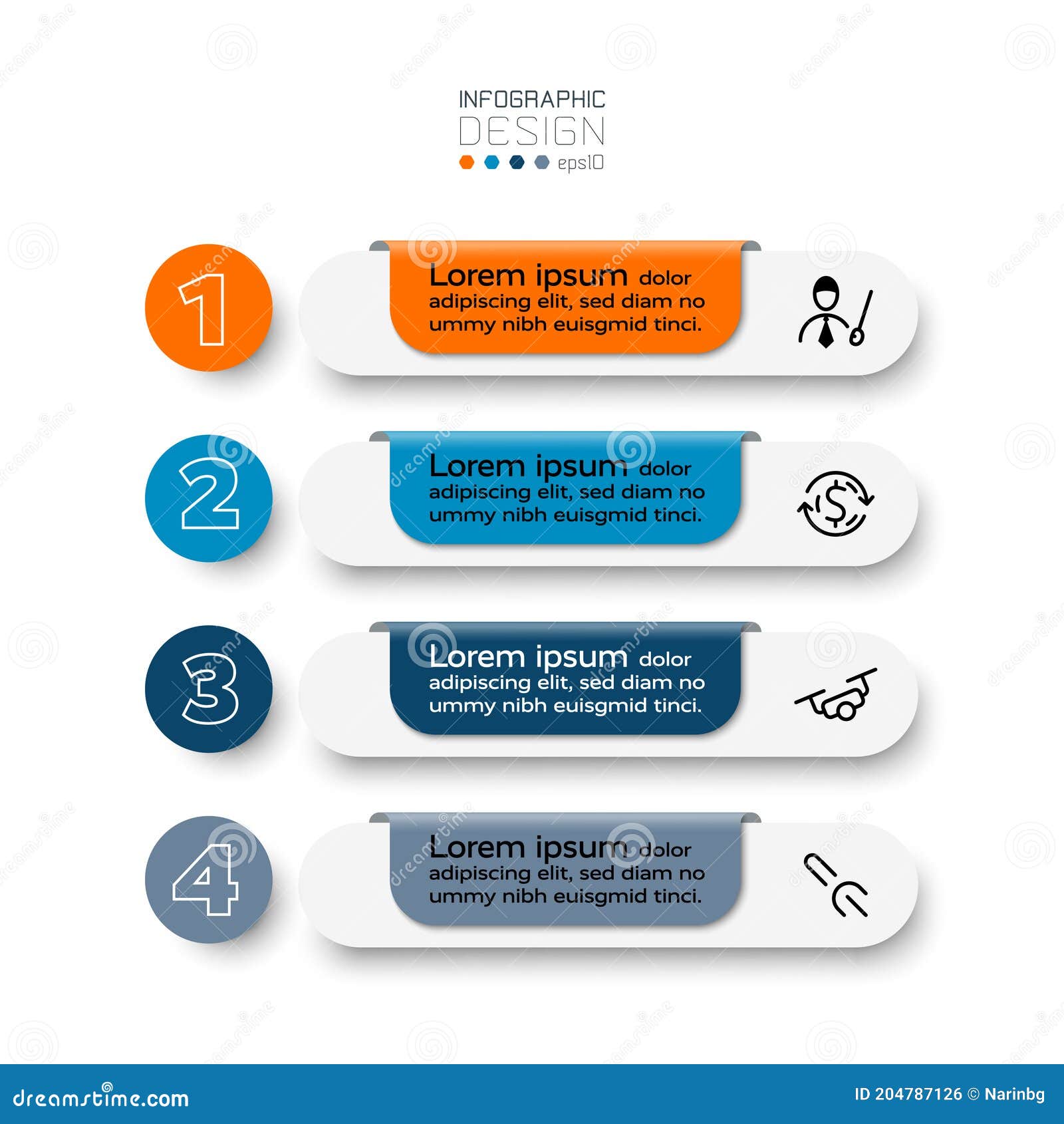 INFOGRAPHIC
DESIGN
eps10

1
Lorem ipsum dolor adipiscing elit, sed diam no ummy nibh euisgmid tinci.

2
Lorem ipsum dolor adipiscing elit, sed diam no ummy nibh euisgmid tinci.

3
Lorem ipsum dolor adipiscing elit, sed diam no ummy nibh euisgmid tinci.

4
Lorem ipsum dolor adipiscing elit, sed diam no ummy nibh euisgmid tinci.

dreamstime.com
ID 204787126 © Narinbg