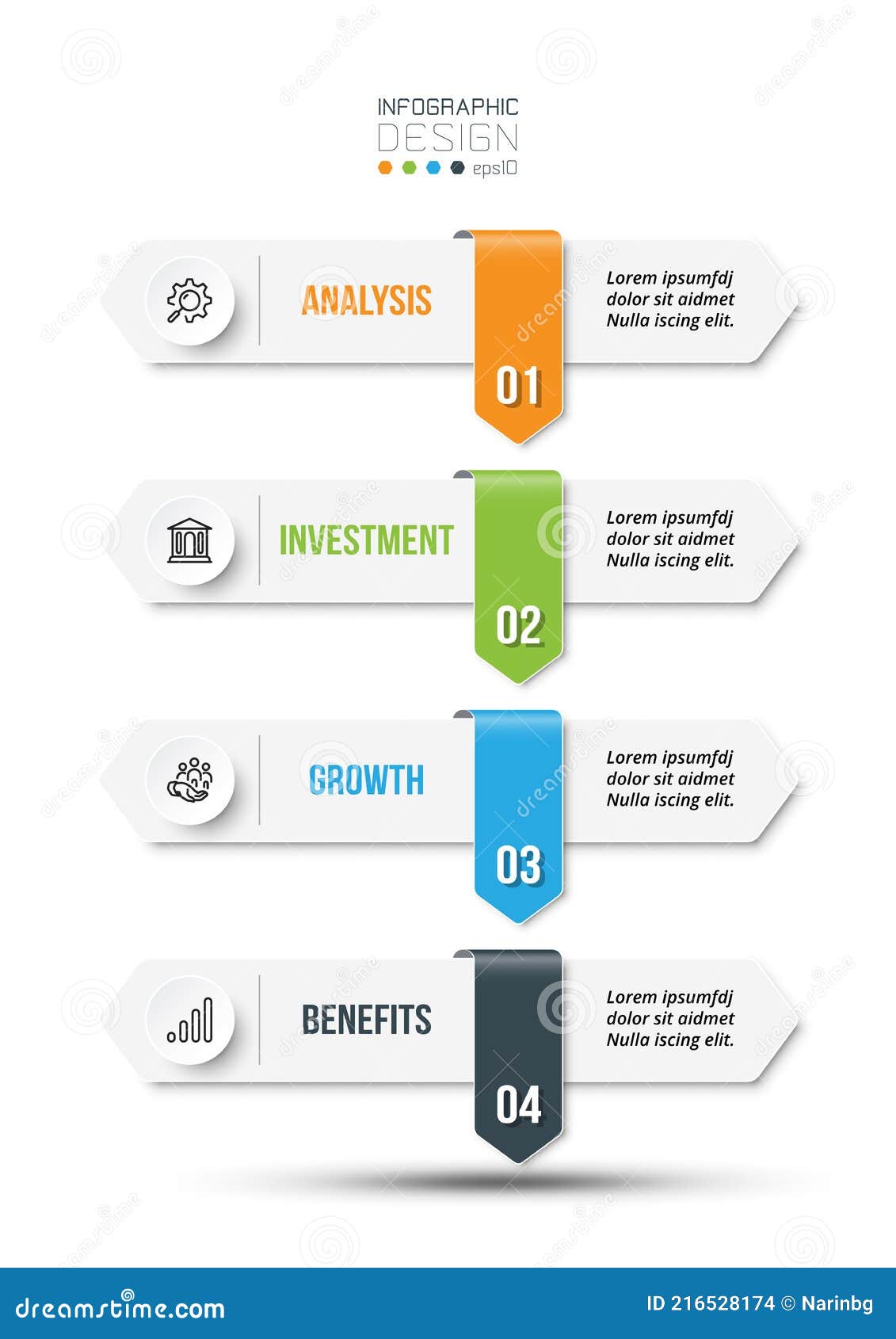 INFOGRAPHIC
DESIGN
eps10

ANALYSIS
01
Lorem ipsumfdj dolor sit aidmet Nulla iscing elit.

INVESTMENT
02
Lorem ipsumfdj dolor sit aidmet Nulla iscing elit.

GROWTH
03
Lorem ipsumfdj dolor sit aidmet Nulla iscing elit.

BENEFITS
04
Lorem ipsumfdj dolor sit aidmet Nulla iscing elit.

dreamstime.com
ID 216528174 © Narinbg