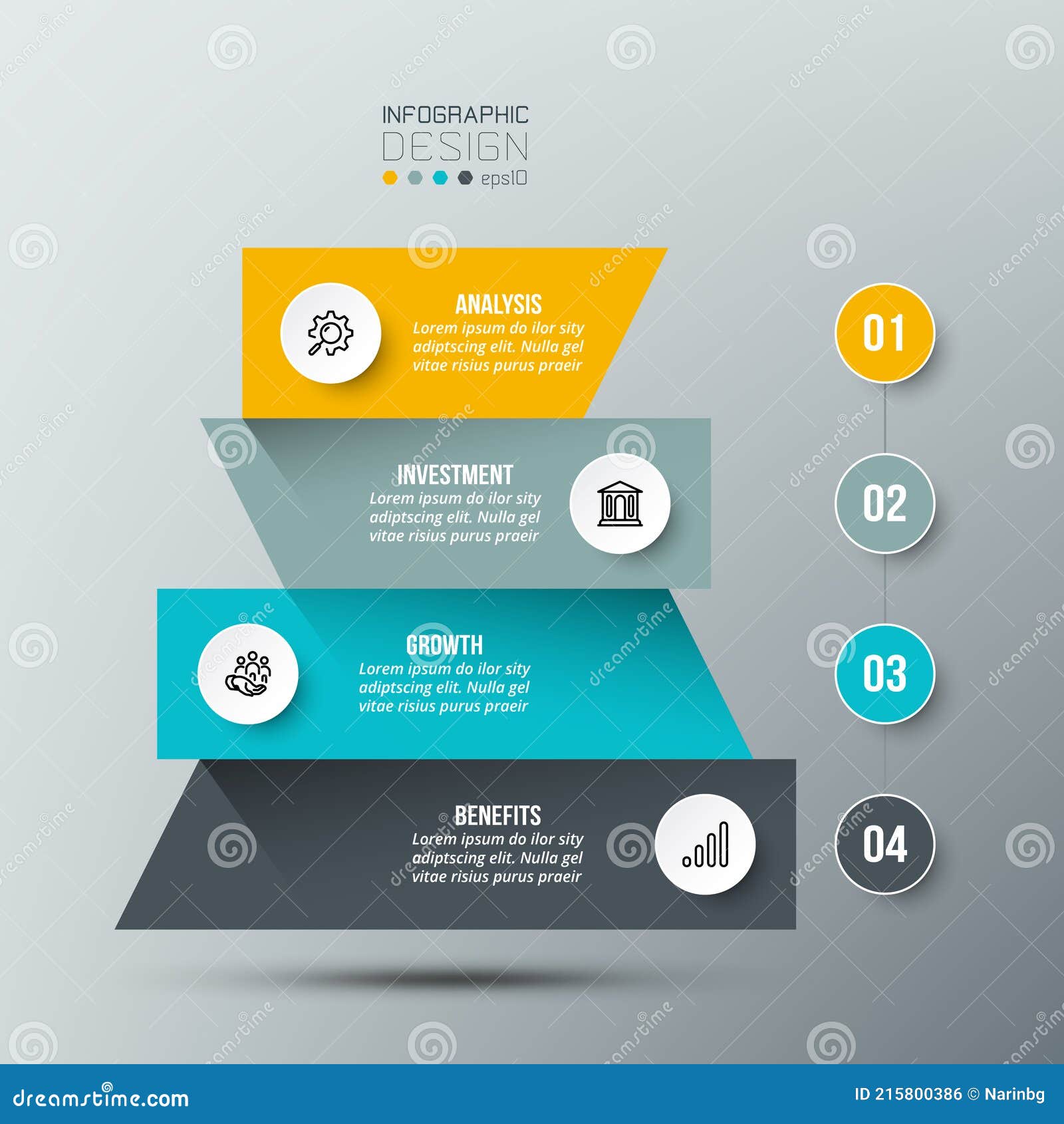 INFOGRAPHIC
DESIGN
eps10

ANALYSIS
Lorem ipsum do ilor sity adiptscing elit. Nulla gel vitae risius purus praeir

01

INVESTMENT
Lorem ipsum do ilor sity adiptscing elit. Nulla gel vitae risius purus praeir

02

GROWTH
Lorem ipsum do ilor sity adiptscing elit. Nulla gel vitae risius purus praeir

03

BENEFITS
Lorem ipsum do ilor sity adiptscing elit. Nulla gel vitae risius purus praeir

04

dreamstime.com
ID 215800386 © Narinbg