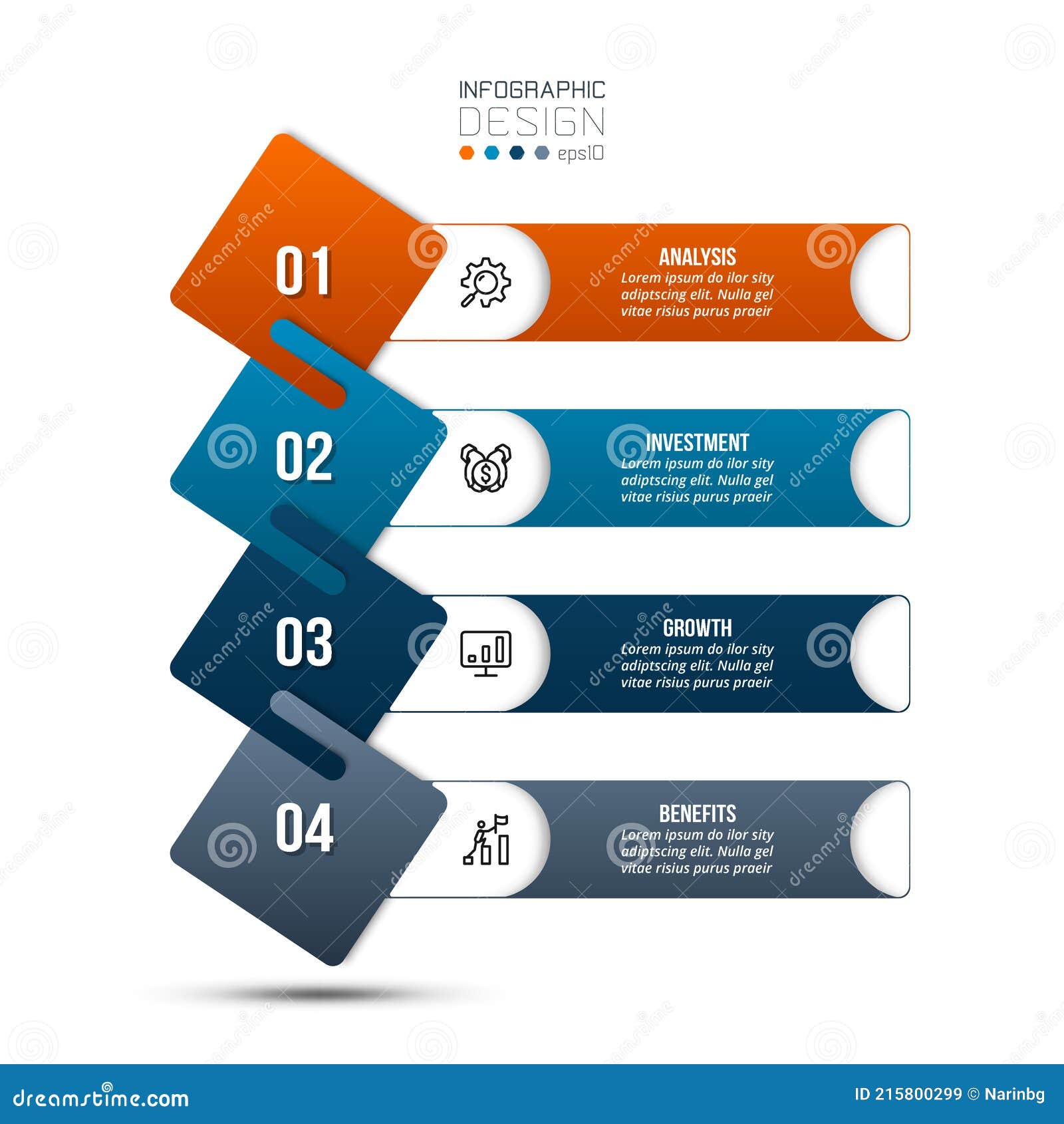 INFOGRAPHIC
DESIGN
eps10

01
ANALYSIS
Lorem ipsum do ilor sity adiptscing elit. Nulla gel vitae risius purus praeir

02
INVESTMENT
Lorem ipsum do ilor sity adiptscing elit. Nulla gel vitae risius purus praeir

03
GROWTH
Lorem ipsum do ilor sity adiptscing elit. Nulla gel vitae risius purus praeir

04
BENEFITS
Lorem ipsum do ilor sity adiptscing elit. Nulla gel vitae risius purus praeir

dreamstime.com
ID 215800299 © Narinbg