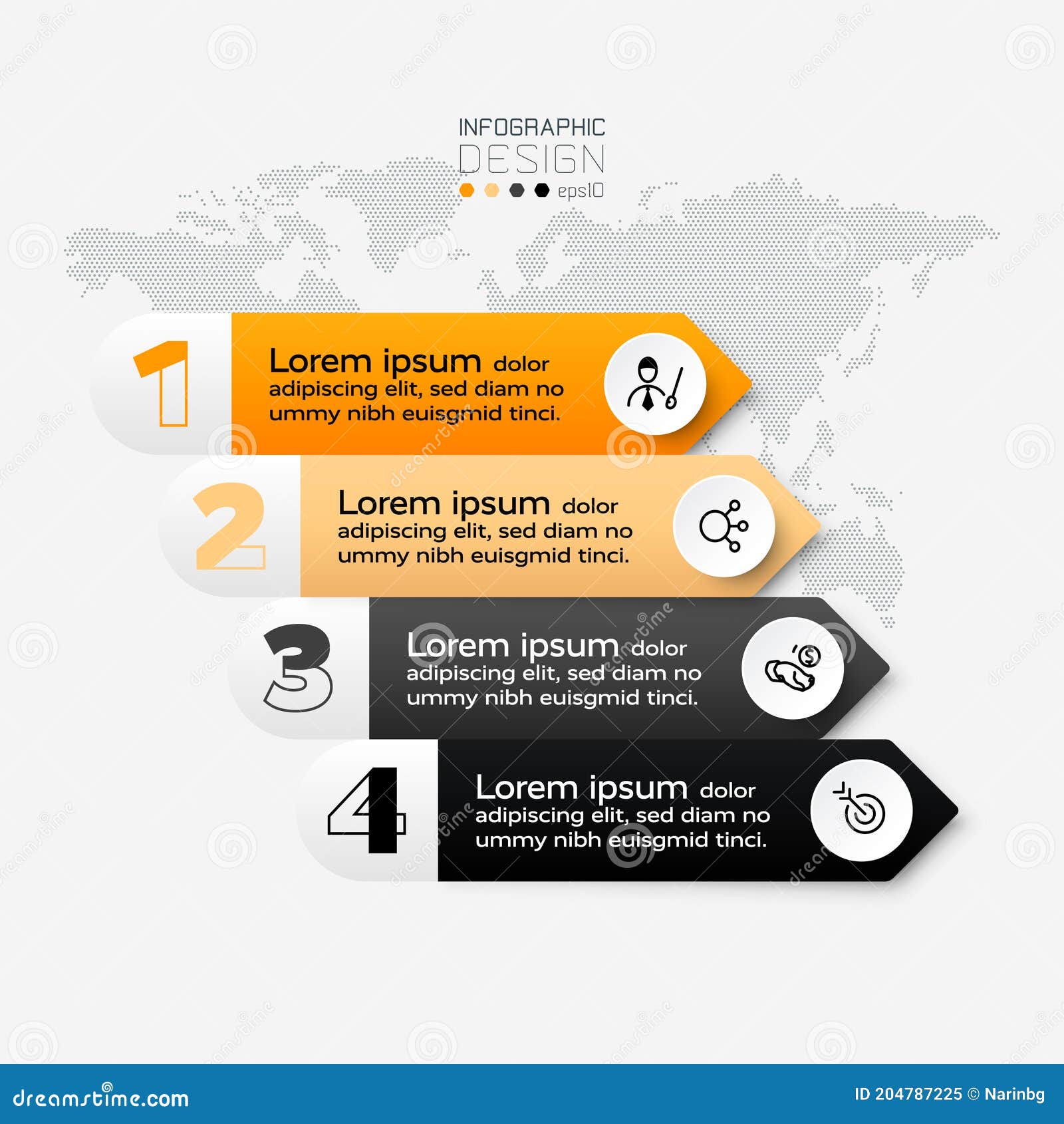 INFOGRAPHIC
DESIGN
eps10

1
Lorem ipsum dolor
adipiscing elit, sed diam no ummy nibh euisgmid tinci.

2
Lorem ipsum dolor
adipiscing elit, sed diam no ummy nibh euisgmid tinci.

3
Lorem ipsum dolor
adipiscing elit, sed diam no ummy nibh euisgmid tinci.

4
Lorem ipsum dolor
adipiscing elit, sed diam no ummy nibh euisgmid tinci.

dreamstime.com
ID 204787225 © Narinbg