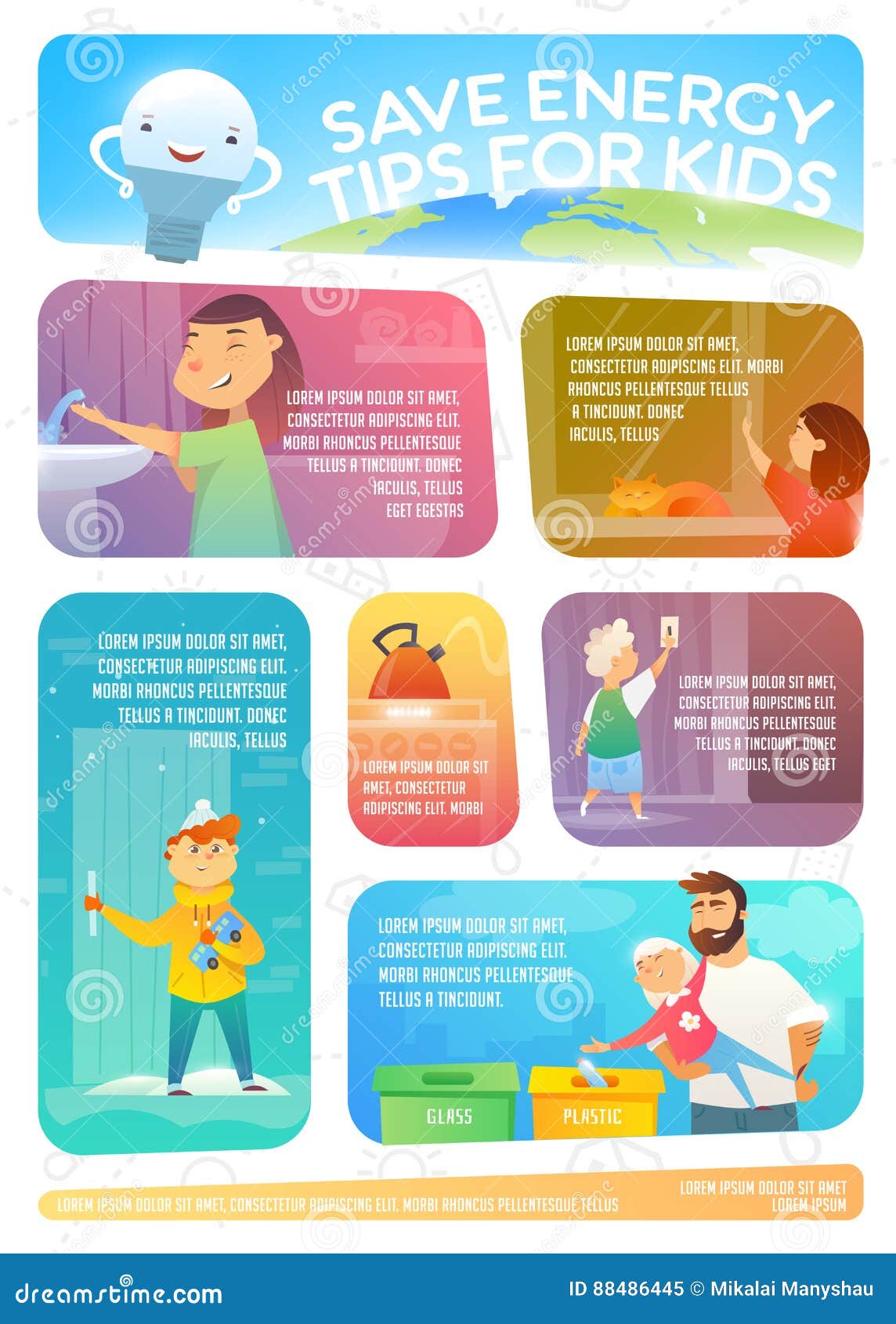 SAVE ENERGY TIPS FOR KIDS

LOREM IPSUM DOLOR SIT AMET, CONSECTETUR ADIPISCING ELIT. MORBI RHONCUS PELLENTESQUE TELLUS A TINCIDUNT. DONEC IACULIS, TELLUS EGET EGESTAS

LOREM IPSUM DOLOR SIT AMET, CONSECTETUR ADIPISCING ELIT. MORBI RHONCUS PELLENTESQUE TELLUS A TINCIDUNT. DONEC IACULIS, TELLUS

LOREM IPSUM DOLOR SIT AMET, CONSECTETUR ADIPISCING ELIT. MORBI RHONCUS PELLENTESQUE TELLUS A TINCIDUNT. DONEC IACULIS, TELLUS

LOREM IPSUM DOLOR SIT AMET, CONSECTETUR ADIPISCING ELIT. MORBI

LOREM IPSUM DOLOR SIT AMET, CONSECTETUR ADIPISCING ELIT. MORBI RHONCUS PELLENTESQUE TELLUS A TINCIDUNT. DONEC IACULIS, TELLUS EGET

LOREM IPSUM DOLOR SIT AMET, CONSECTETUR ADIPISCING ELIT. MORBI RHONCUS PELLENTESQUE TELLUS A TINCIDUNT.

GLASS

PLASTIC

LOREM IPSUM DOLOR SIT AMET, CONSECTETUR ADIPISCING ELIT. MORBI RHONCUS PELLENTESQUE TELLUS

LOREM IPSUM DOLOR SIT AMET LOREM IPSUM

dreamstime.com

ID 88486445 © Mikalai Manyshau