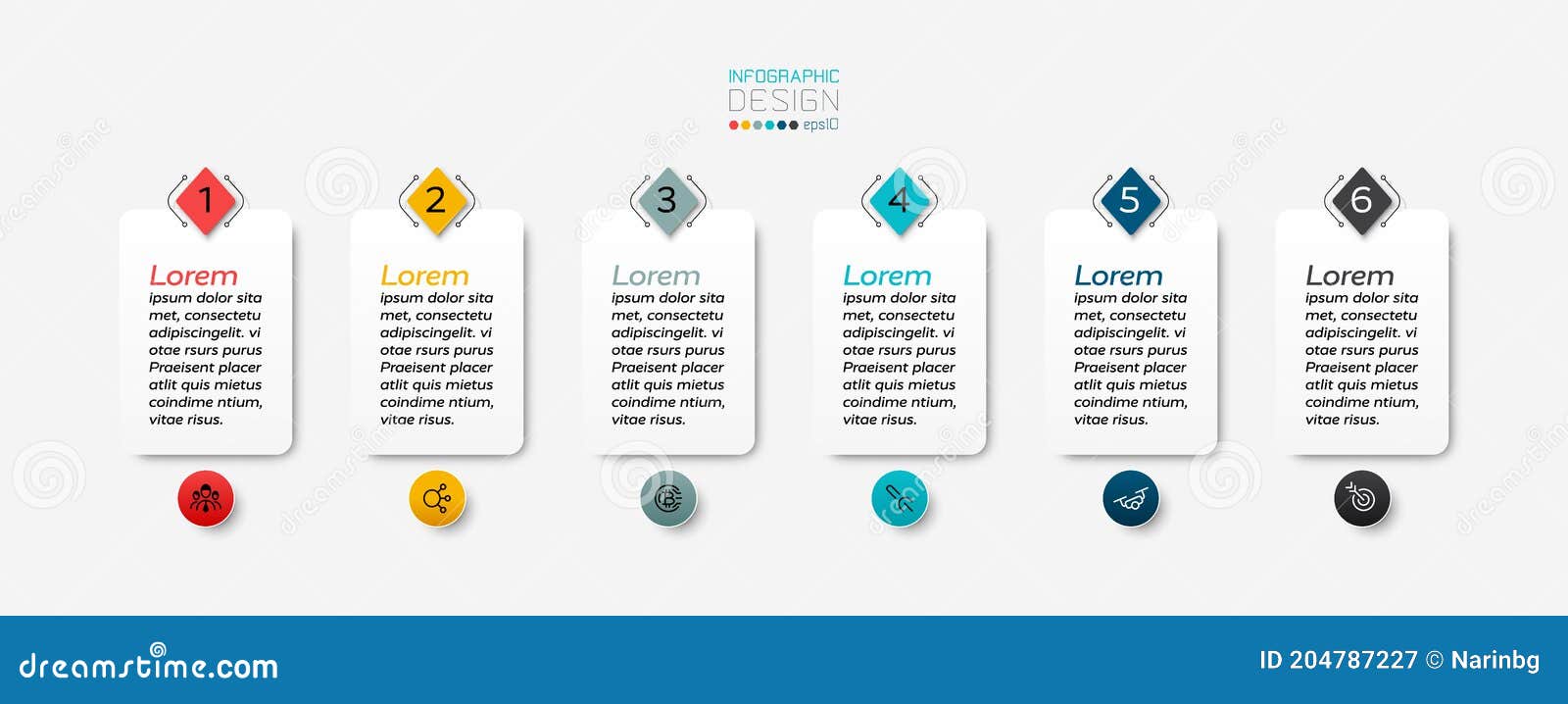 INFOGRAPHIC
DESIGN
eps10

1
Lorem
ipsum dolor sita met, consectetu adipiscingelit. vi otae rsurs purus Praeisent placer atlit quis mietus coindime ntium, vitae risus.

2
Lorem
ipsum dolor sita met, consectetu adipiscingelit. vi otae rsurs purus Praeisent placer atlit quis mietus coindime ntium, vitae risus.

3
Lorem
ipsum dolor sita met, consectetu adipiscingelit. vi otae rsurs purus Praeisent placer atlit quis mietus coindime ntium, vitae risus.

4
Lorem
ipsum dolor sita met, consectetu adipiscingelit. vi otae rsurs purus Praeisent placer atlit quis mietus coindime ntium, vitae risus.

5
Lorem
ipsum dolor sita met, consectetu adipiscingelit. vi otae rsurs purus Praeisent placer atlit quis mietus coindime ntium, vitae risus.

6
Lorem
ipsum dolor sita met, consectetu adipiscingelit. vi otae rsurs purus Praeisent placer atlit quis mietus coindime ntium, vitae risus.

dreamstime.com
ID 204787227 © Narinbg