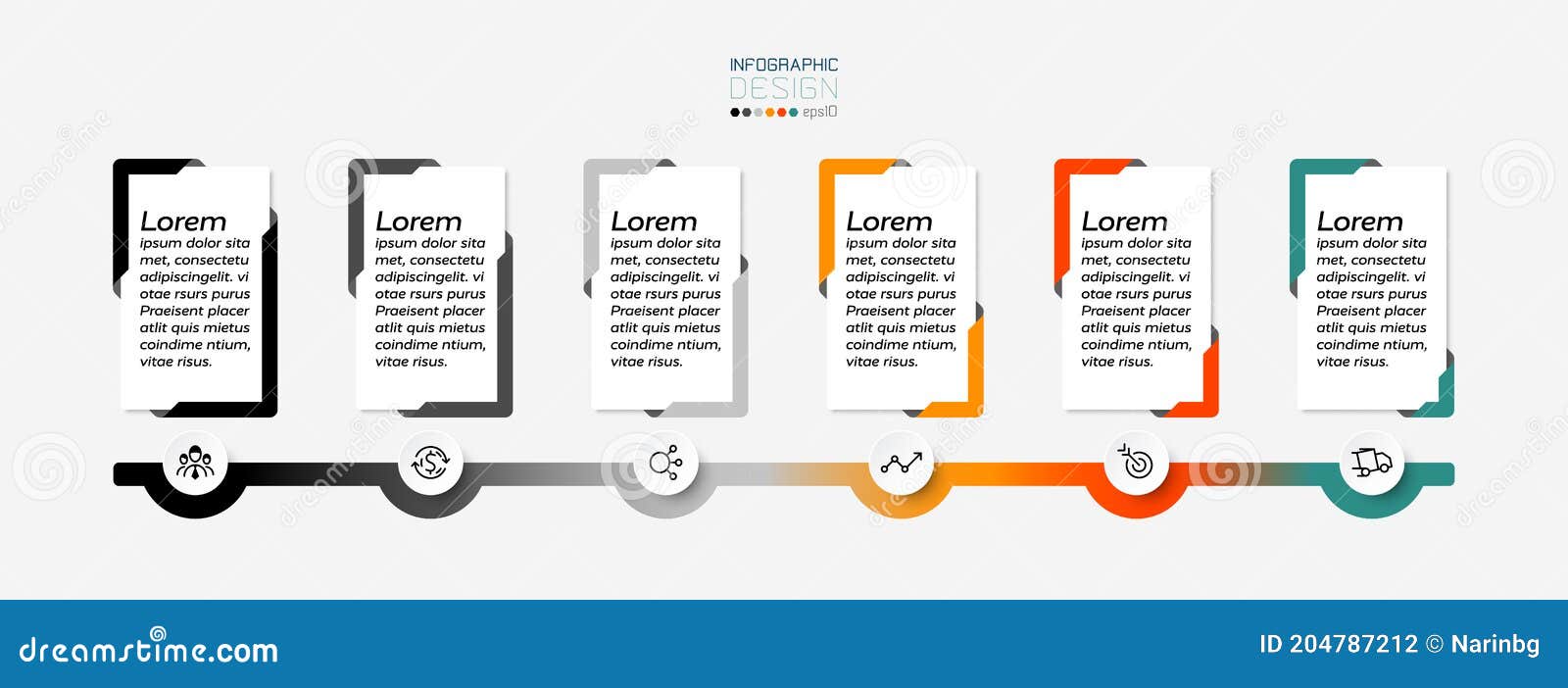 INFOGRAPHIC
DESIGN
eps10

Lorem
ipsum dolor sita met, consectetu adipiscingelit. vi otae rsurs purus Praeisent placer atlit quis mietus coindime ntium, vitae risus.

Lorem
ipsum dolor sita met, consectetu adipiscingelit. vi otae rsurs purus Praeisent placer atlit quis mietus coindime ntium, vitae risus.

Lorem
ipsum dolor sita met, consectetu adipiscingelit. vi otae rsurs purus Praeisent placer atlit quis mietus coindime ntium, vitae risus.

Lorem
ipsum dolor sita met, consectetu adipiscingelit. vi otae rsurs purus Praeisent placer atlit quis mietus coindime ntium, vitae risus.

Lorem
ipsum dolor sita met, consectetu adipiscingelit. vi otae rsurs purus Praeisent placer atlit quis mietus coindime ntium, vitae risus.

Lorem
ipsum dolor sita met, consectetu adipiscingelit. vi otae rsurs purus Praeisent placer atlit quis mietus coindime ntium, vitae risus.

dreamstime.com
ID 204787212 © Narinbg