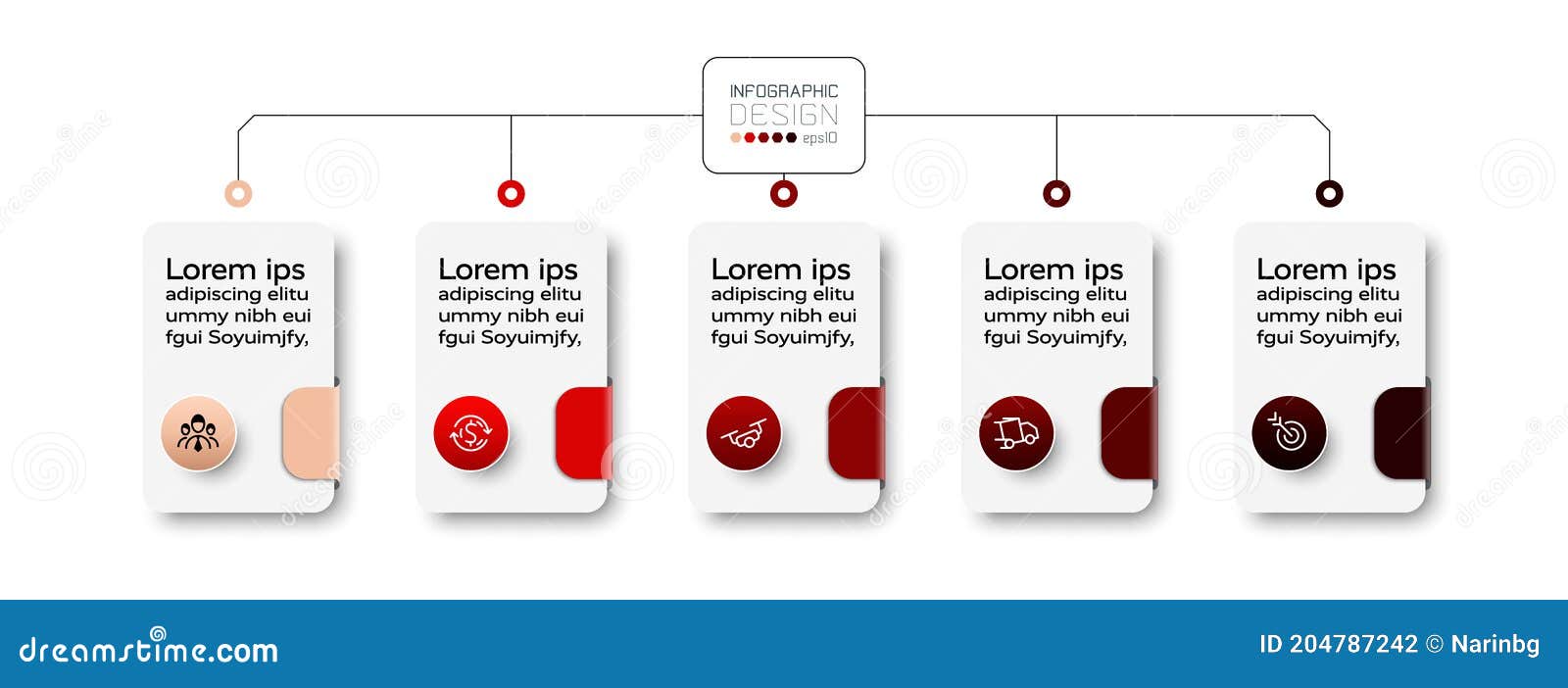 INFOGRAPHIC
DESIGN
eps10

Lorem ips
adipiscing elitu ummy nibh eui fgui Soyuimjfy,

Lorem ips
adipiscing elitu ummy nibh eui fgui Soyuimjfy,

Lorem ips
adipiscing elitu ummy nibh eui fgui Soyuimjfy,

Lorem ips
adipiscing elitu ummy nibh eui fgui Soyuimjfy,

Lorem ips
adipiscing elitu ummy nibh eui fgui Soyuimjfy,

dreamstime.com
ID 204787242 © Narinbg