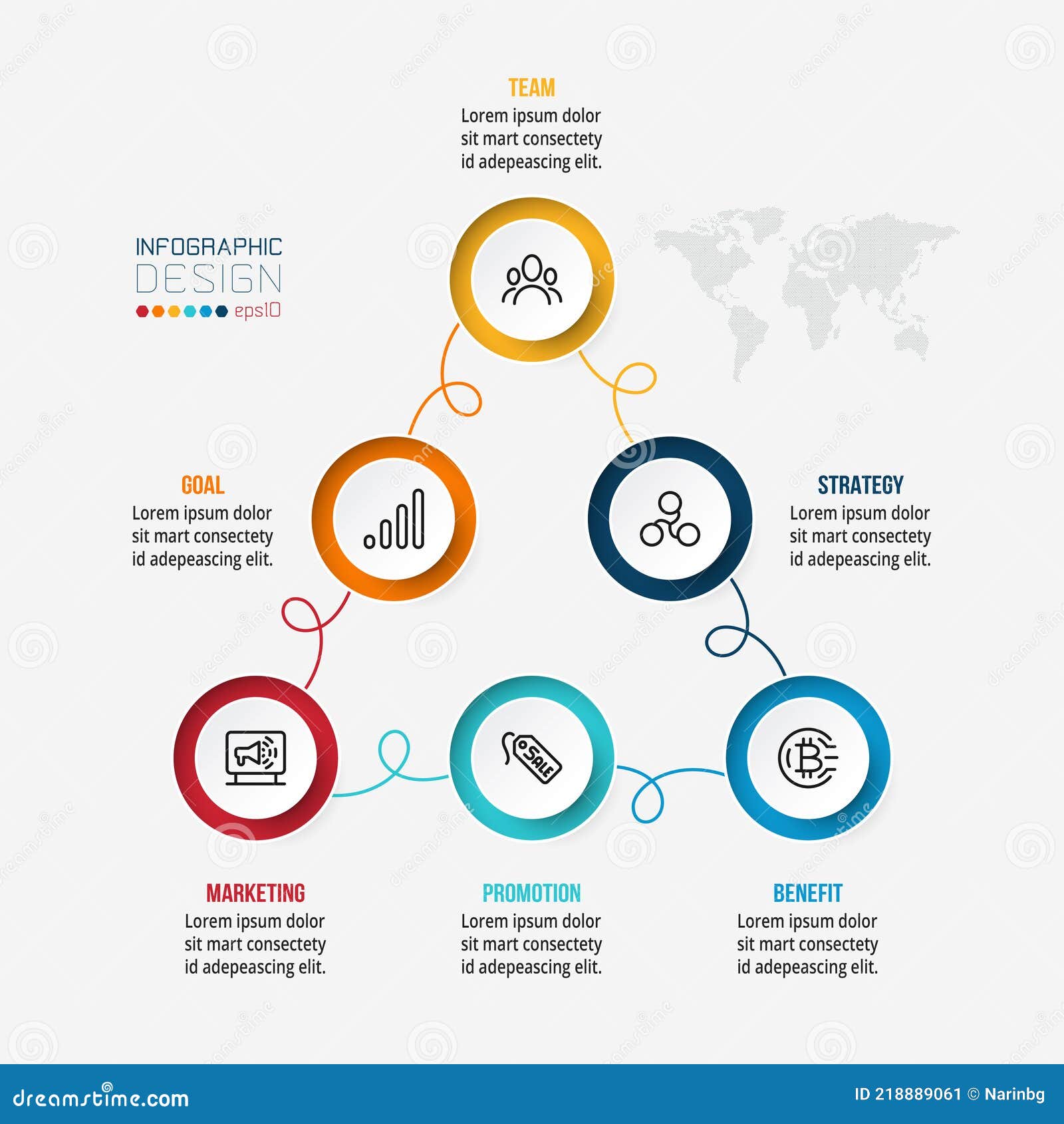 TEAM
Lorem ipsum dolor sit mart consectety id adepeascing elit.

INFOGRAPHIC
DESIGN
eps10

GOAL
Lorem ipsum dolor sit mart consectety id adepeascing elit.

STRATEGY
Lorem ipsum dolor sit mart consectety id adepeascing elit.

SALE

MARKETING
Lorem ipsum dolor sit mart consectety id adepeascing elit.

PROMOTION
Lorem ipsum dolor sit mart consectety id adepeascing elit.

BENEFIT
Lorem ipsum dolor sit mart consectety id adepeascing elit.

dreamstime.com
ID 218889061 © Narinbg