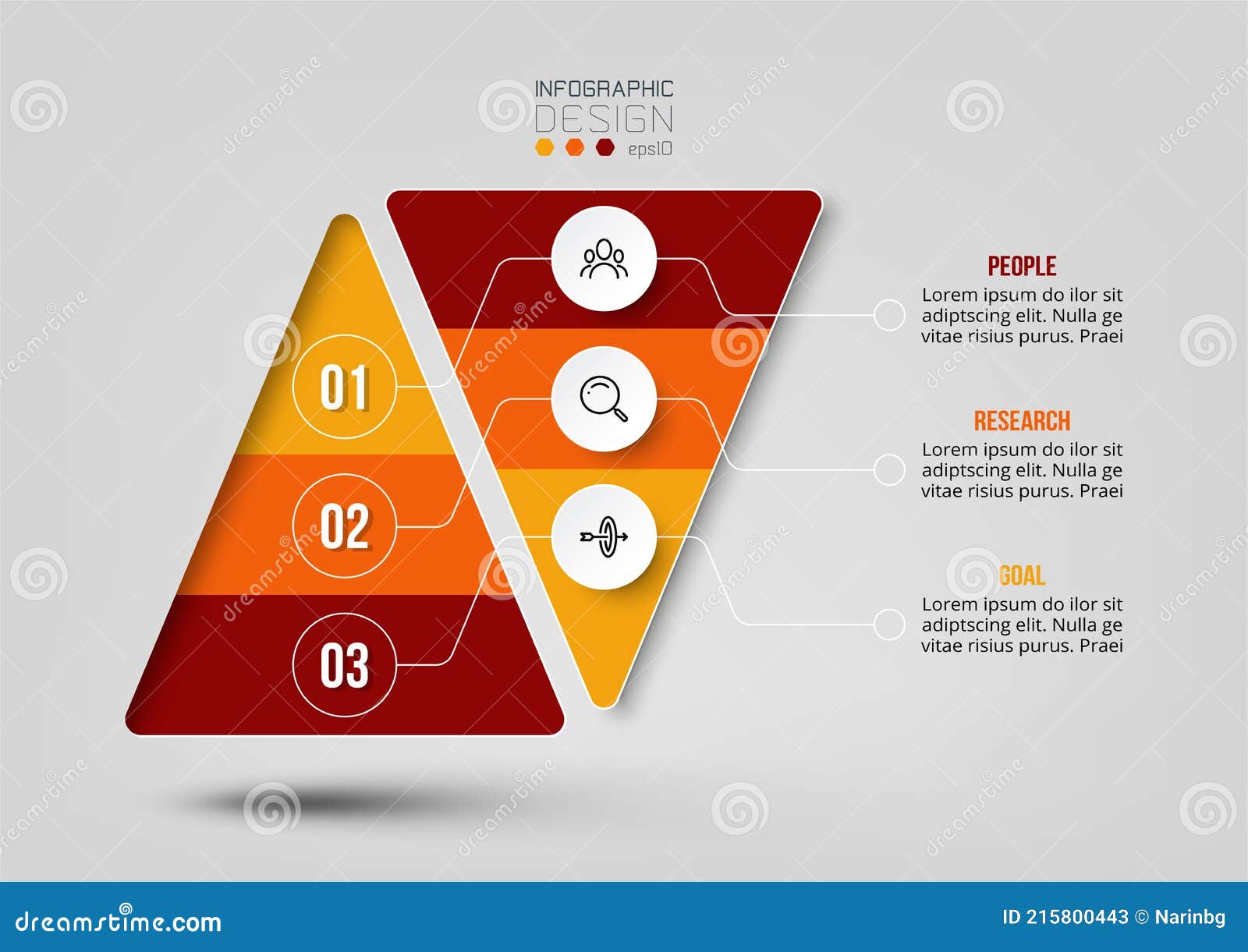 INFOGRAPHIC
DESIGN
eps10

01
02
03

PEOPLE
Lorem ipsum do ilor sit adiptscing elit. Nulla ge vitae risius purus. Praei

RESEARCH
Lorem ipsum do ilor sit adiptscing elit. Nulla ge vitae risius purus. Praei

GOAL
Lorem ipsum do ilor sit adiptscing elit. Nulla ge vitae risius purus. Praei

dreamstime.com
ID 215800443 © Narinbg