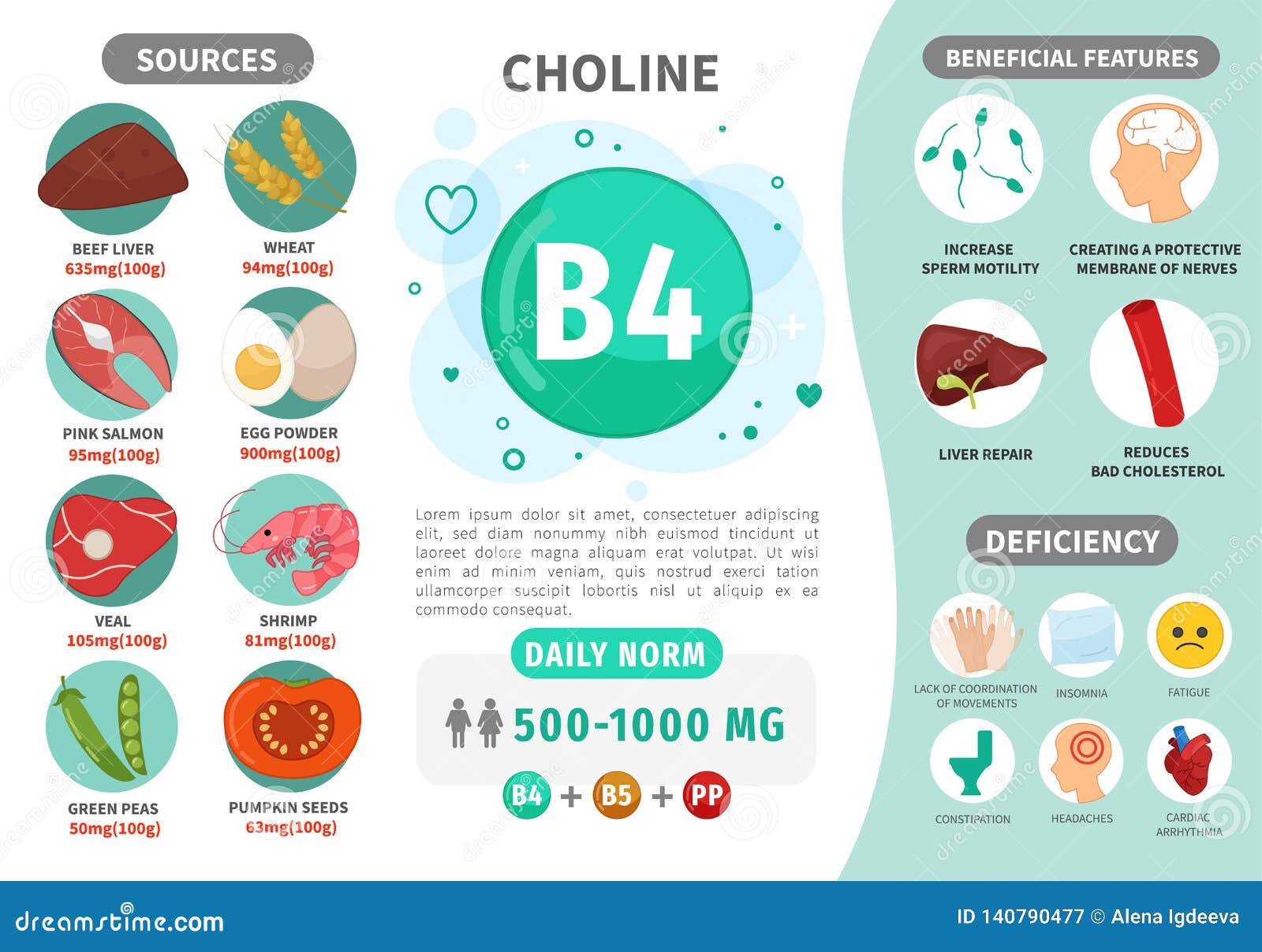 SOURCES

BEEF LIVER
635mg(100g)

WHEAT
94mg(100g)

PINK SALMON
95mg(100g)

EGG POWDER
900mg(100g)

VEAL
105mg(100g)

SHRIMP
81mg(100g)

GREEN PEAS
50mg(100g)

PUMPKIN SEEDS
63mg(100g)

CHOLINE

B4

Lorem ipsum dolor sit amet, consectetuer adipiscing elit, sed diam nonummy nibh euismod tincidunt ut laoreet dolore magna aliquam erat volutpat. Ut wisi enim ad minim veniam, quis nostrud exerci tation ullamcorper suscipit lobortis nisl ut aliquip ex ea commodo consequat.

DAILY NORM

500-1000 MG

B4 + B5 + PP

BENEFICIAL FEATURES

INCREASE SPERM MOTILITY

CREATING A PROTECTIVE MEMBRANE OF NERVES

LIVER REPAIR

REDUCES BAD CHOLESTEROL

DEFICIENCY

LACK OF COORDINATION OF MOVEMENTS

INSOMNIA

FATIGUE

CONSTIPATION

HEADACHES

CARDIAC ARRHYTHMIA

dreamstime.com

ID 140790477 © Alena Igdeeva