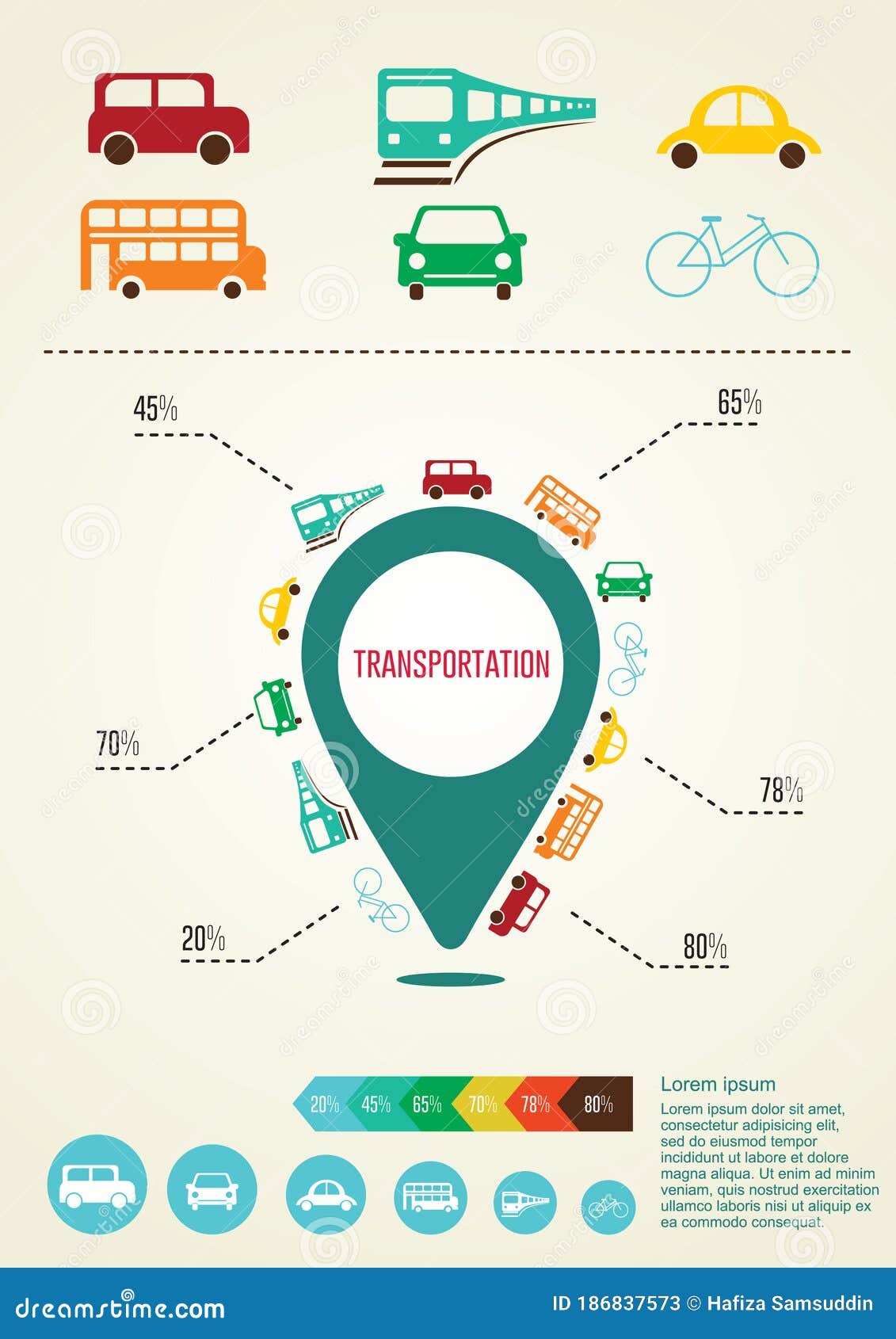 45%

65%

TRANSPORTATION

70%

78%

20%

80%

20% 45% 65% 70% 78% 80%

Lorem ipsum

Lorem ipsum dolor sit amet, consectetur adipisicing elit, sed do eiusmod tempor incididunt ut labore et dolore magna aliqua. Ut enim ad minim veniam, quis nostrud exercitation ullamco laboris nisi ut aliquip ex ea commodo consequat.

dreamstime.com

ID 186837573 © Hafiza Samsuddin