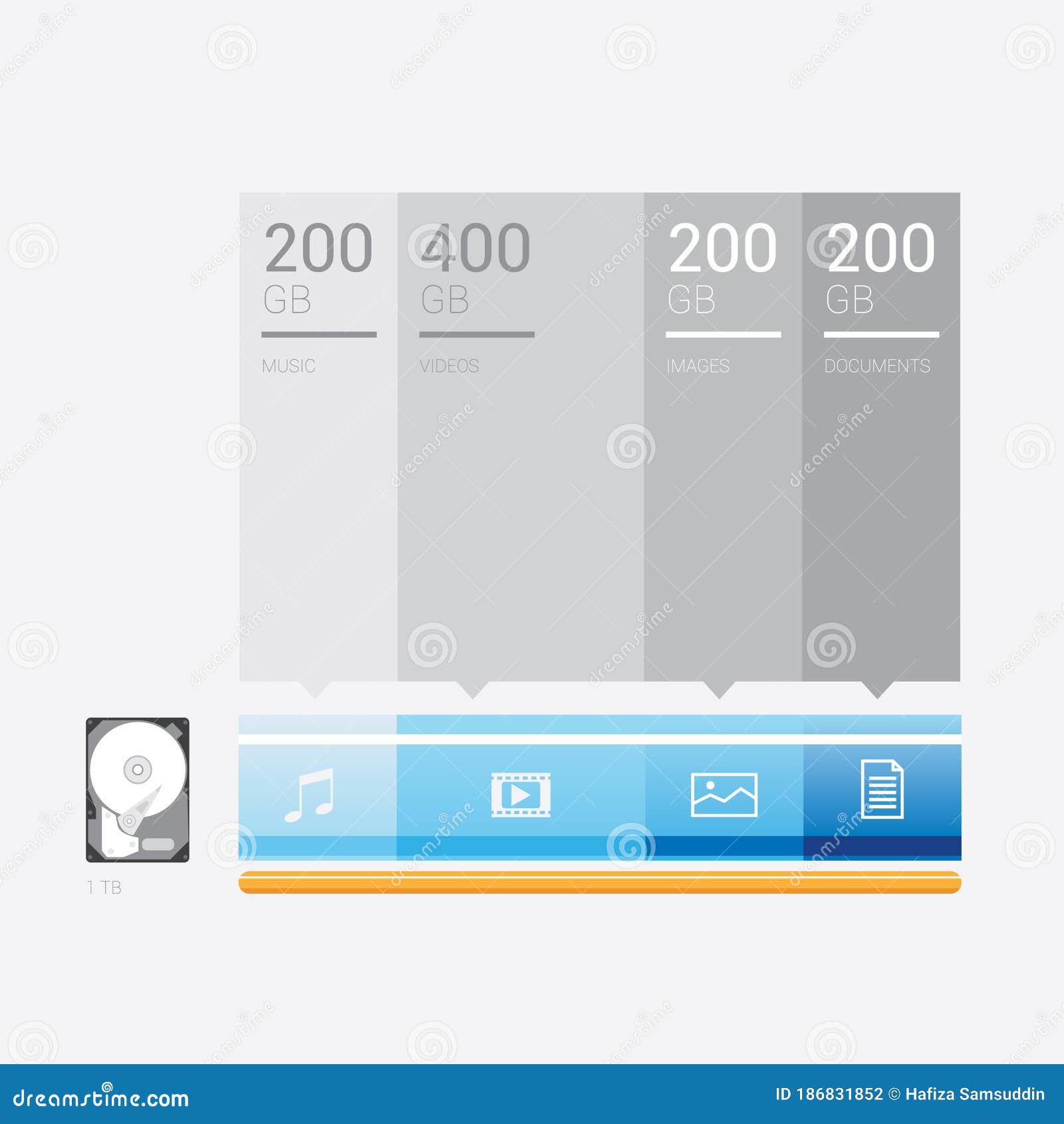 200 GB

MUSIC

400 GB

VIDEOS

200 GB

IMAGES

200 GB

DOCUMENTS

1 TB

dreamstime.com

ID 186831852 © Hafiza Samsuddin