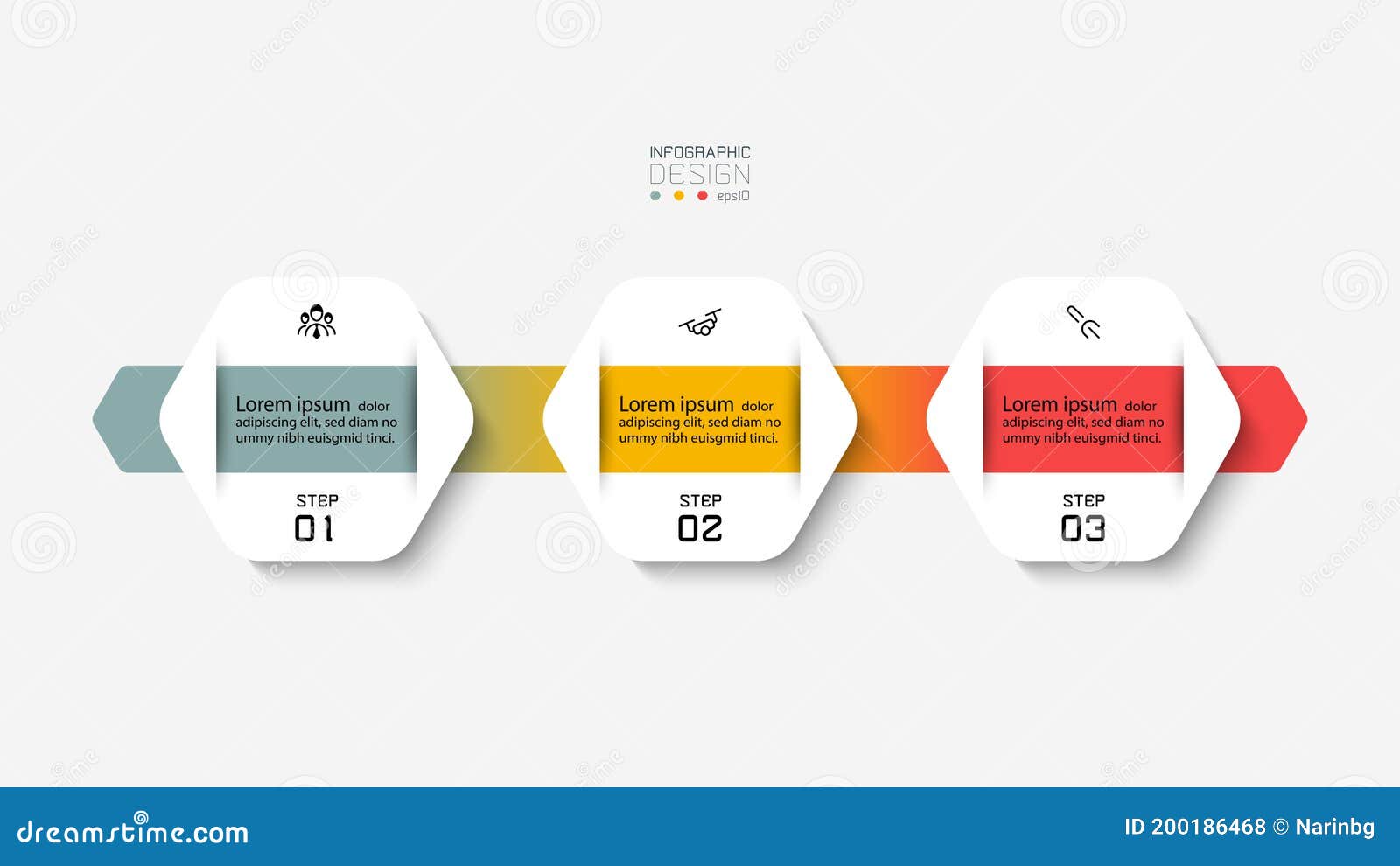 INFOGRAPHIC
DESIGN
eps10

Lorem ipsum dolor adipiscing elit, sed diam no ummy nibh euisgmid tinci.

STEP
01

Lorem ipsum dolor adipiscing elit, sed diam no ummy nibh euisgmid tinci.

STEP
02

Lorem ipsum dolor adipiscing elit, sed diam no ummy nibh euisgmid tinci.

STEP
03

dreamstime.com

ID 200186468 © Narinbg