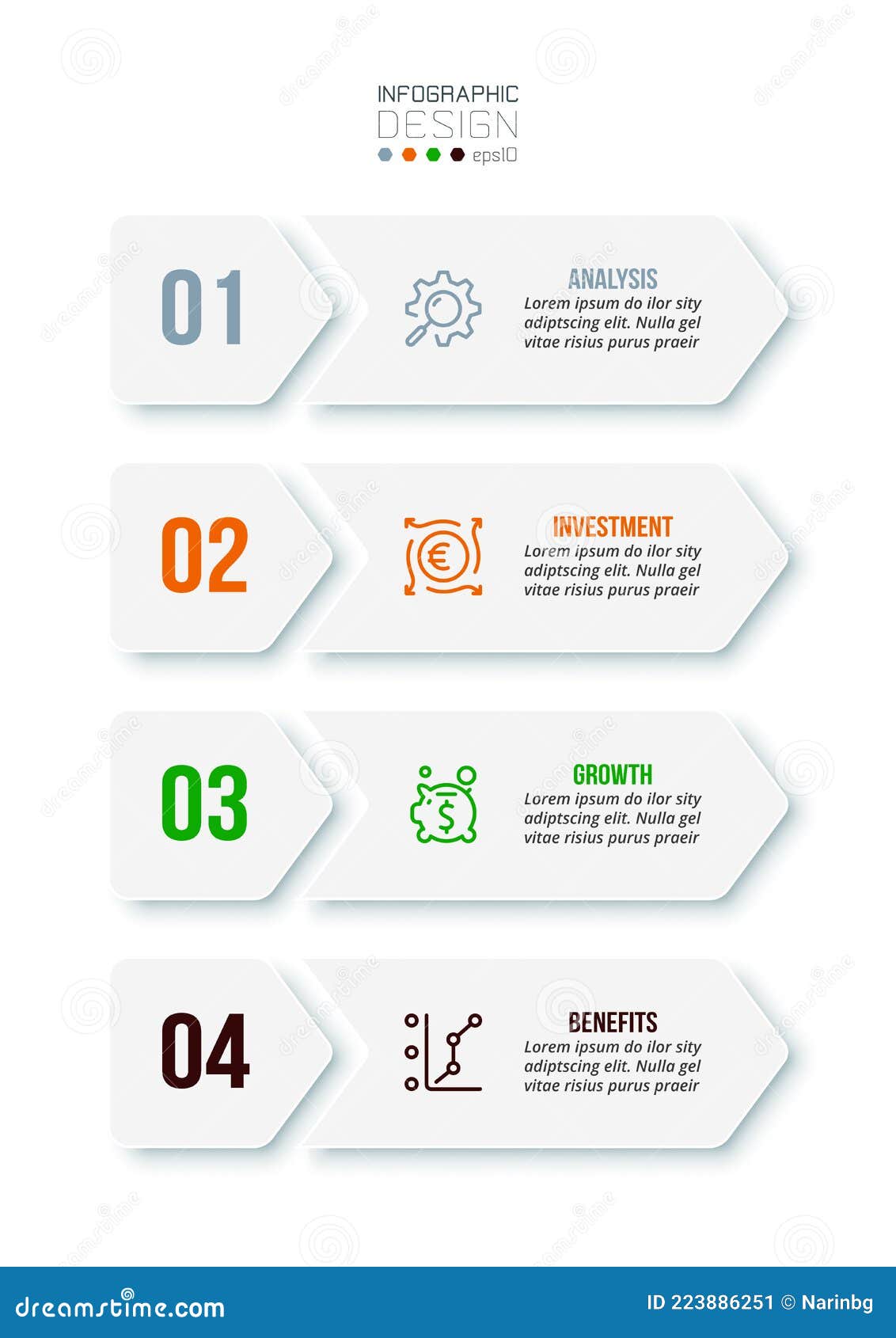 INFOGRAPHIC
DESIGN
eps10

01

ANALYSIS
Lorem ipsum do ilor sity adiptscing elit. Nulla gel vitae risius purus praeir

02

INVESTMENT
Lorem ipsum do ilor sity adiptscing elit. Nulla gel vitae risius purus praeir

03

GROWTH
Lorem ipsum do ilor sity adiptscing elit. Nulla gel vitae risius purus praeir

04

BENEFITS
Lorem ipsum do ilor sity adiptscing elit. Nulla gel vitae risius purus praeir

dreamstime.com
ID 223886251 © Narinbg