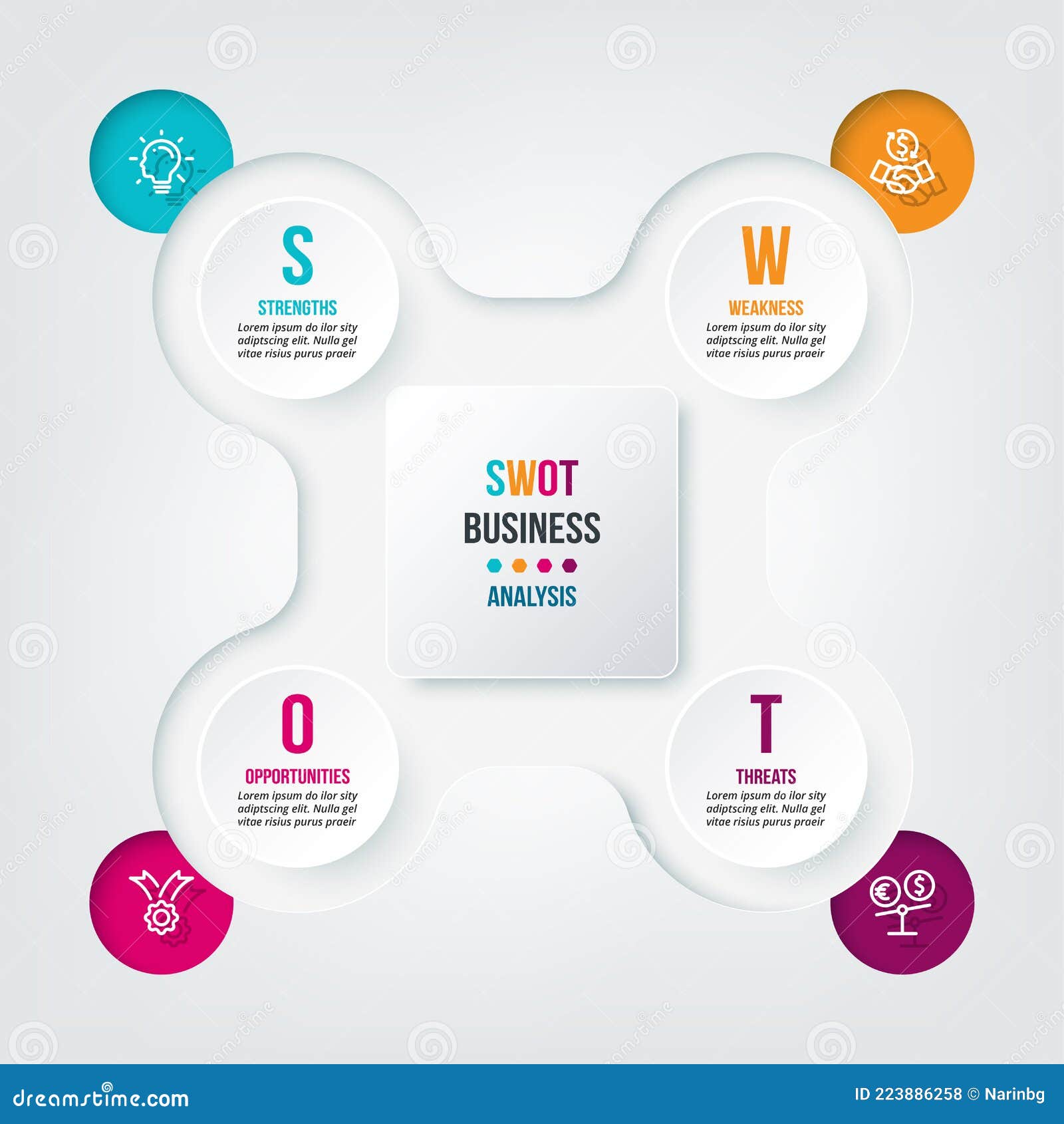 S

STRENGTHS

Lorem ipsum do ilor sity adiptscing elit. Nulla gel vitae risius purus praeir

W

WEAKNESS

Lorem ipsum do ilor sity adiptscing elit. Nulla gel vitae risius purus praeir

SWOT

BUSINESS

ANALYSIS

O

OPPORTUNITIES

Lorem ipsum do ilor sity adiptscing elit. Nulla gel vitae risius purus praeir

T

THREATS

Lorem ipsum do ilor sity adiptscing elit. Nulla gel vitae risius purus praeir

dreamstime.com

ID 223886258 © Narinbg