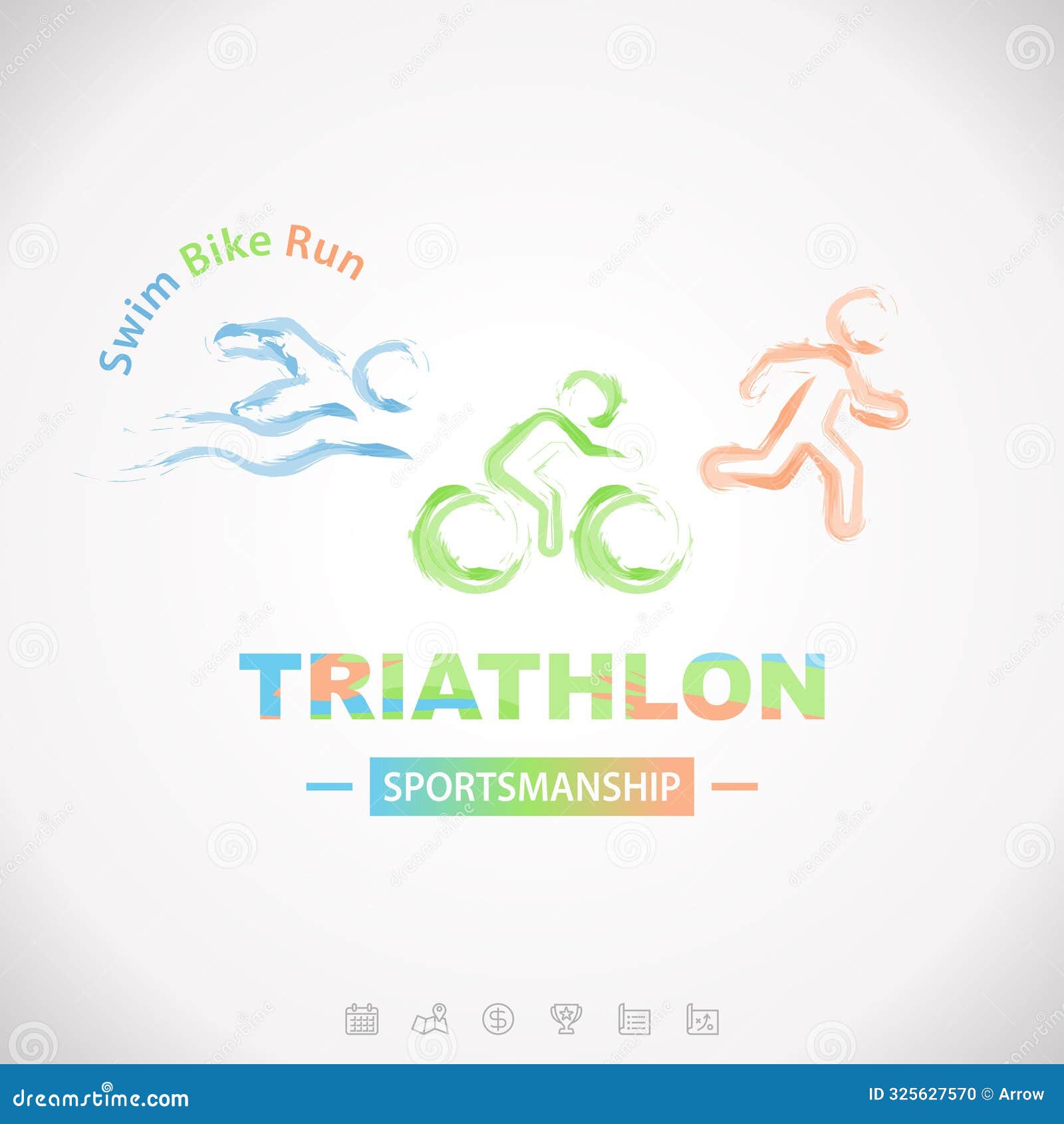 Swim Bike Run

TRIATHLON

SPORTSMANSHIP

dreamstime.com

ID 325627570 © Arrow