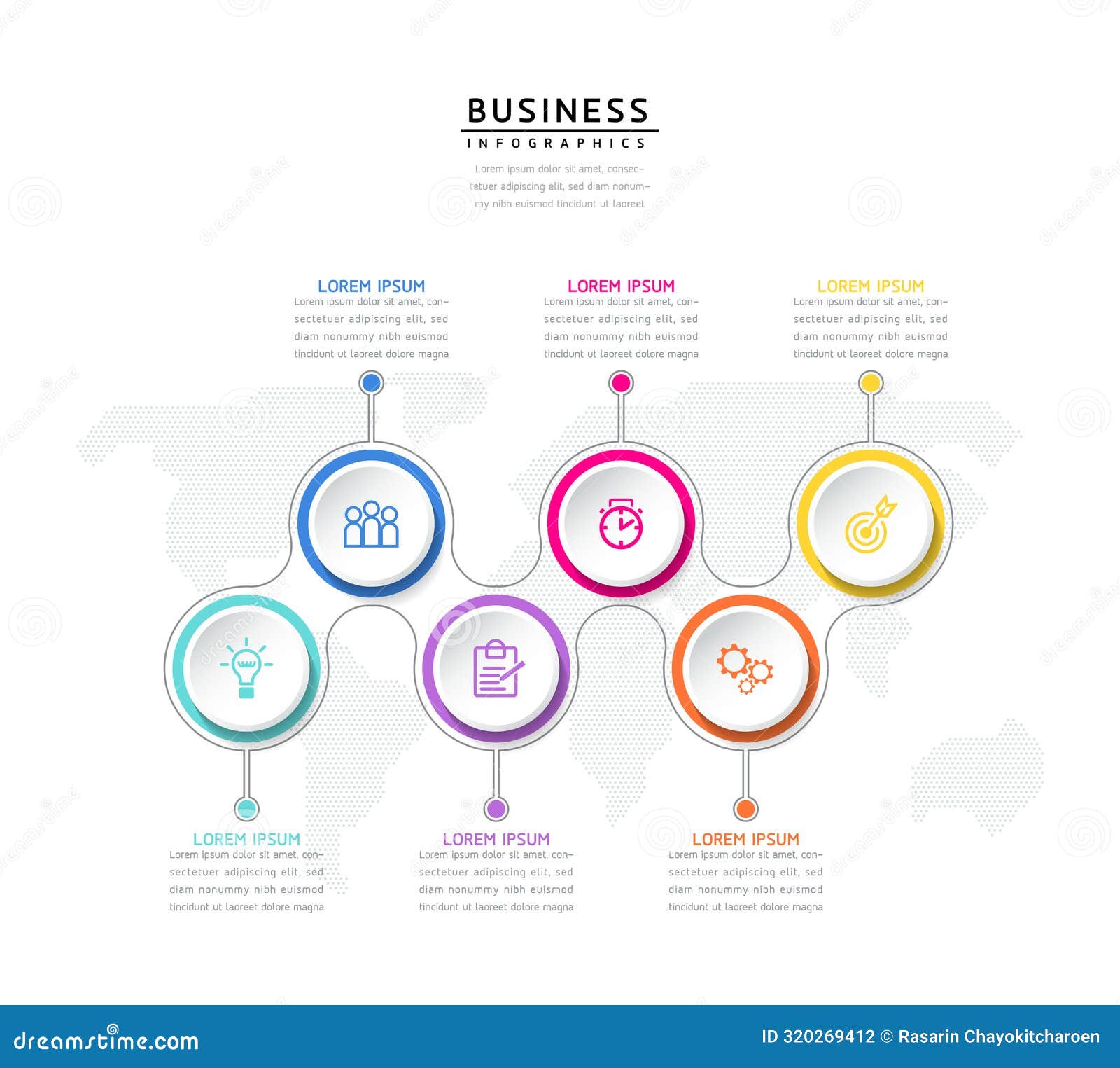 BUSINESS
INFOGRAPHICS

Lorem ipsum dolor sit amet, consectetuer adipiscing elit, sed diam nonummy nibh euismod tincidunt ut laoreet

LOREM IPSUM
Lorem ipsum dolor sit amet, consectetuer adipiscing elit, sed diam nonummy nibh euismod tincidunt ut laoreet dolore magna

LOREM IPSUM
Lorem ipsum dolor sit amet, consectetuer adipiscing elit, sed diam nonummy nibh euismod tincidunt ut laoreet dolore magna

LOREM IPSUM
Lorem ipsum dolor sit amet, consectetuer adipiscing elit, sed diam nonummy nibh euismod tincidunt ut laoreet dolore magna

LOREM IPSUM
Lorem ipsum dolor sit amet, consectetuer adipiscing elit, sed diam nonummy nibh euismod tincidunt ut laoreet dolore magna

LOREM IPSUM
Lorem ipsum dolor sit amet, consectetuer adipiscing elit, sed diam nonummy nibh euismod tincidunt ut laoreet dolore magna

LOREM IPSUM
Lorem ipsum dolor sit amet, consectetuer adipiscing elit, sed diam nonummy nibh euismod tincidunt ut laoreet dolore magna

dreamstime.com
ID 320269412 © Rasarin Chayokitcharoen