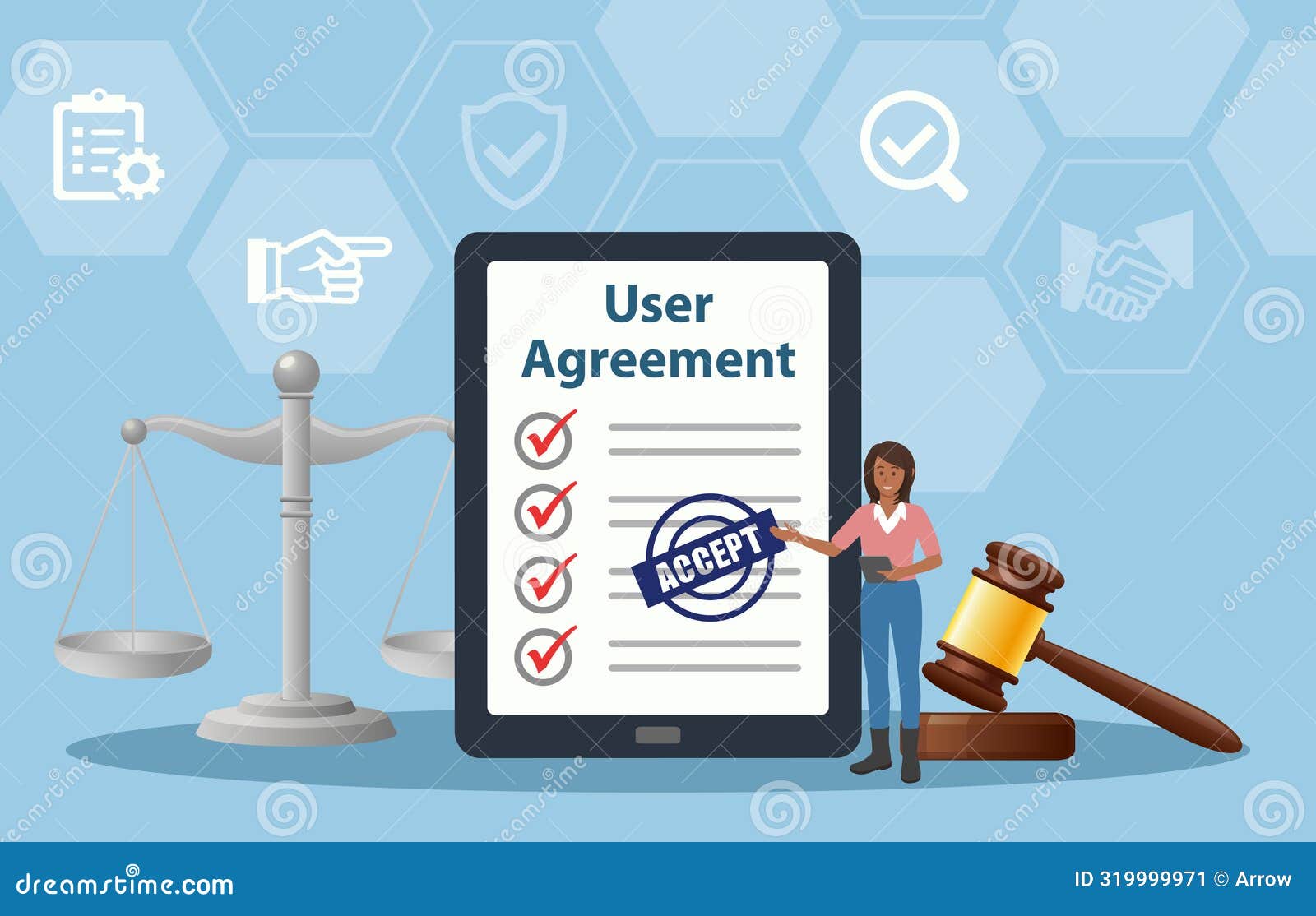 User Agreement

ACCEPT

dreamstime.com

ID 319999971 © Arrow