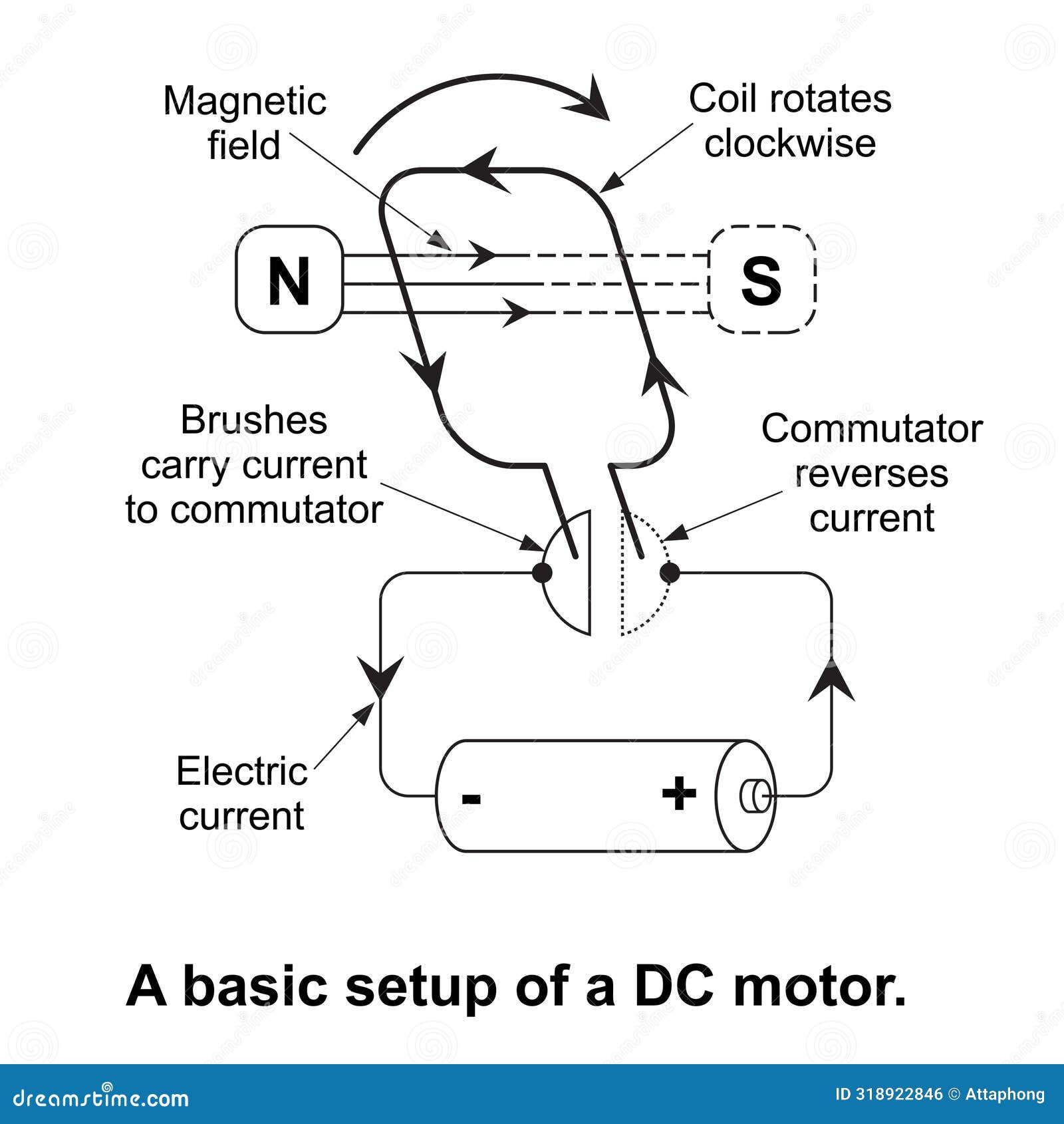 Magnetic field

Coil rotates clockwise

N

S

Brushes carry current to commutator

Commutator reverses current

Electric current

-

+

A basic setup of a DC motor.

dreamstime.com

ID 318922846 © Attaphong