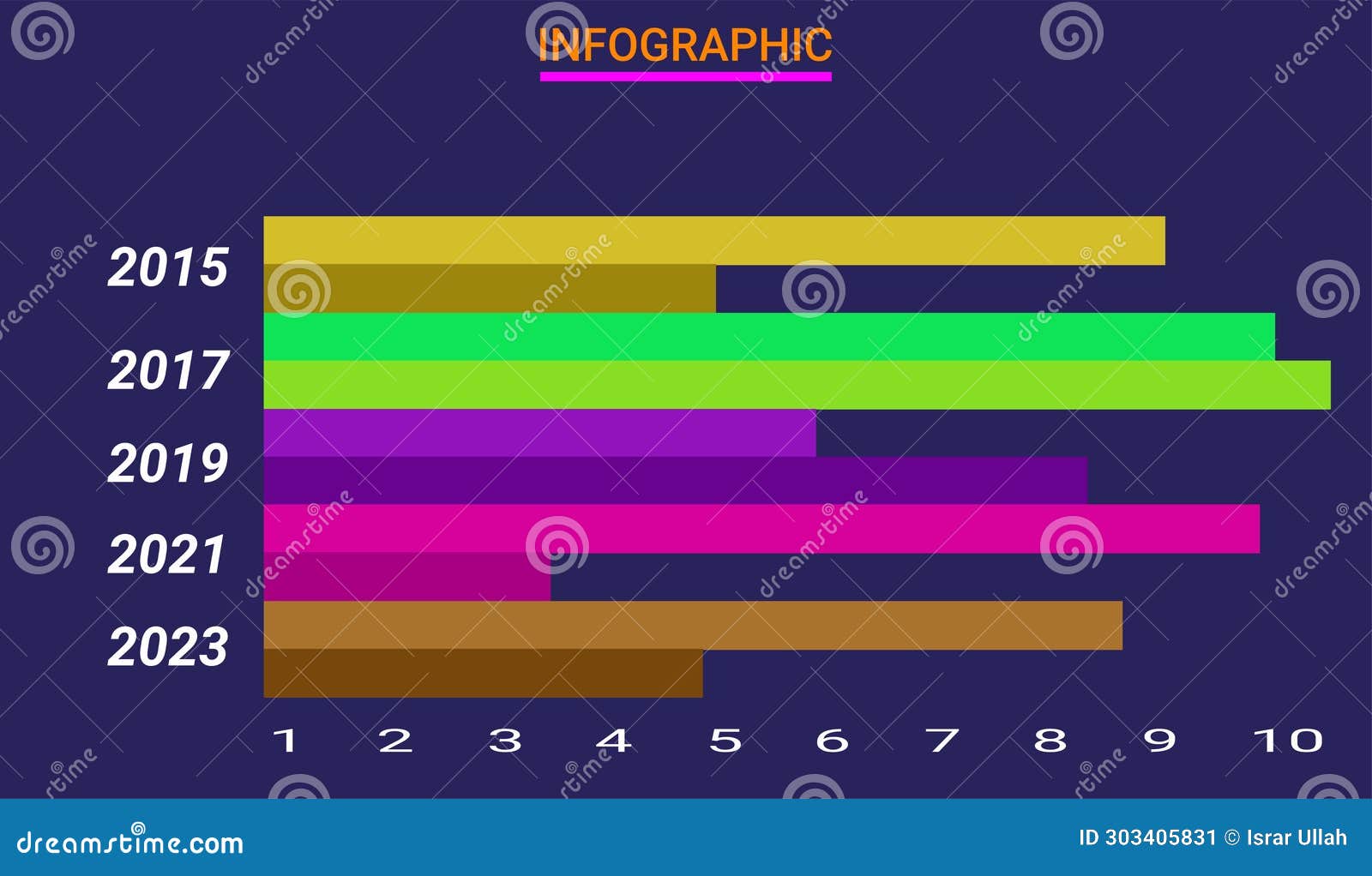 INFOGRAPHIC

2015
2017
2019
2021
2023

1 2 3 4 5 6 7 8 9 10

dreamstime.com
ID 303405831 © Israr Ullah