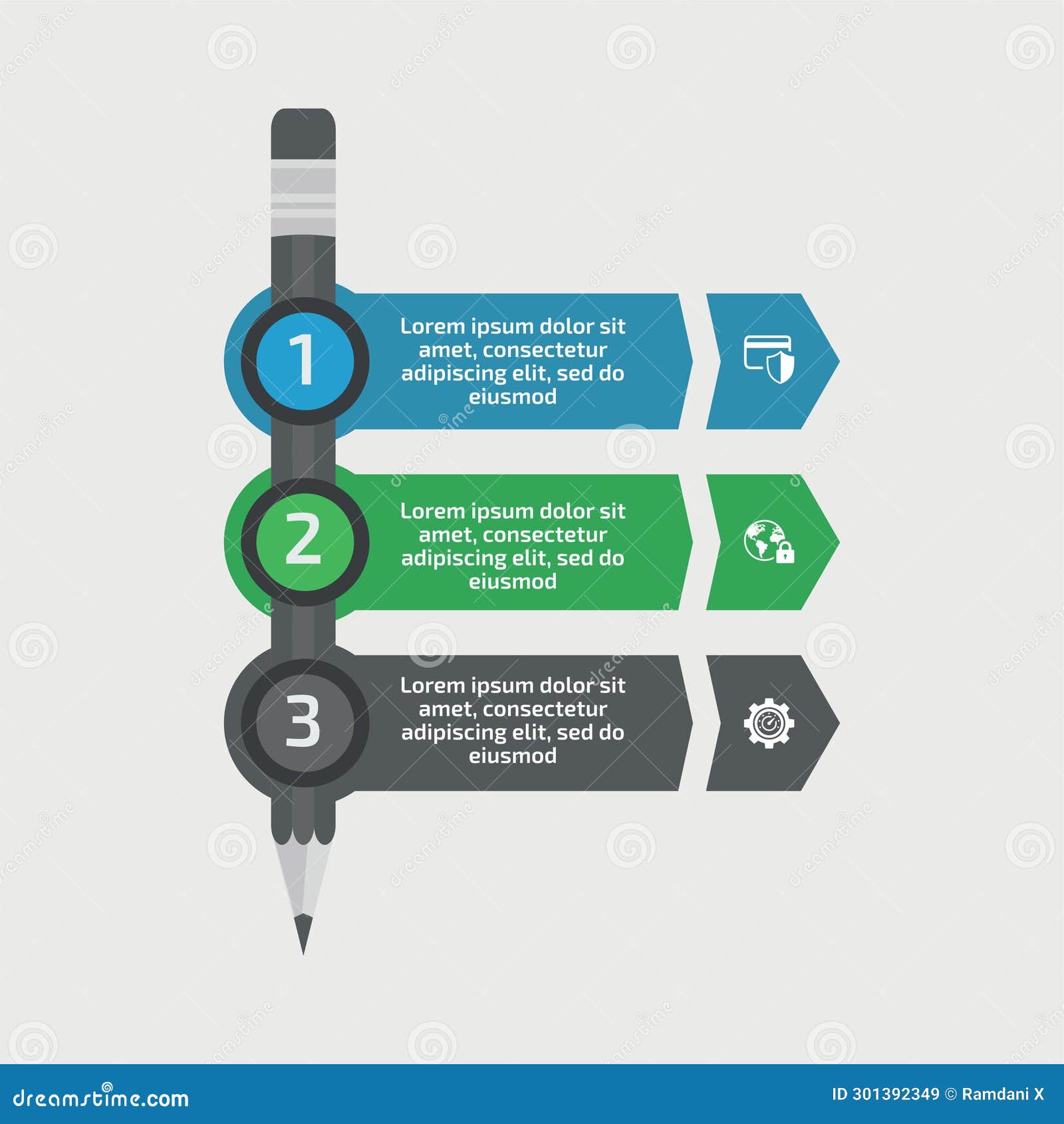 1

Lorem ipsum dolor sit amet, consectetur adipiscing elit, sed do eiusmod

2

Lorem ipsum dolor sit amet, consectetur adipiscing elit, sed do eiusmod

3

Lorem ipsum dolor sit amet, consectetur adipiscing elit, sed do eiusmod

dreamstime.com

ID 301392349 © Ramdani X