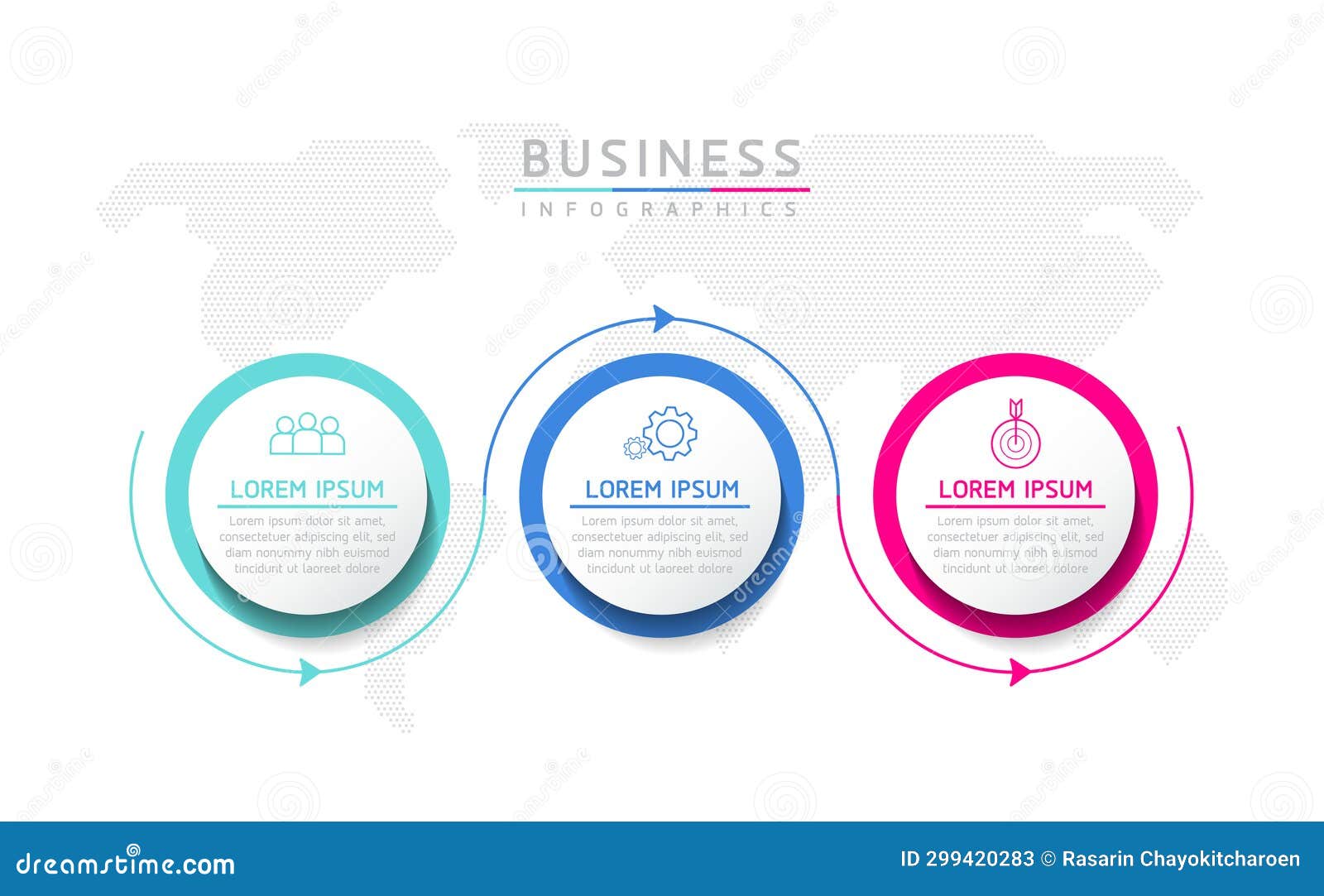 BUSINESS
INFOGRAPHICS

LOREM IPSUM
Lorem ipsum dolor sit amet, consectetuer adipiscing elit, sed diam nonummy nibh euismod tincidunt ut laoreet dolore

LOREM IPSUM
Lorem ipsum dolor sit amet, consectetuer adipiscing elit, sed diam nonummy nibh euismod tincidunt ut laoreet dolore

LOREM IPSUM
Lorem ipsum dolor sit amet, consectetuer adipiscing elit, sed diam nonummy nibh euismod tincidunt ut laoreet dolore

dreamstime.com
ID 299420283 © Rasarin Chayokitcharoen