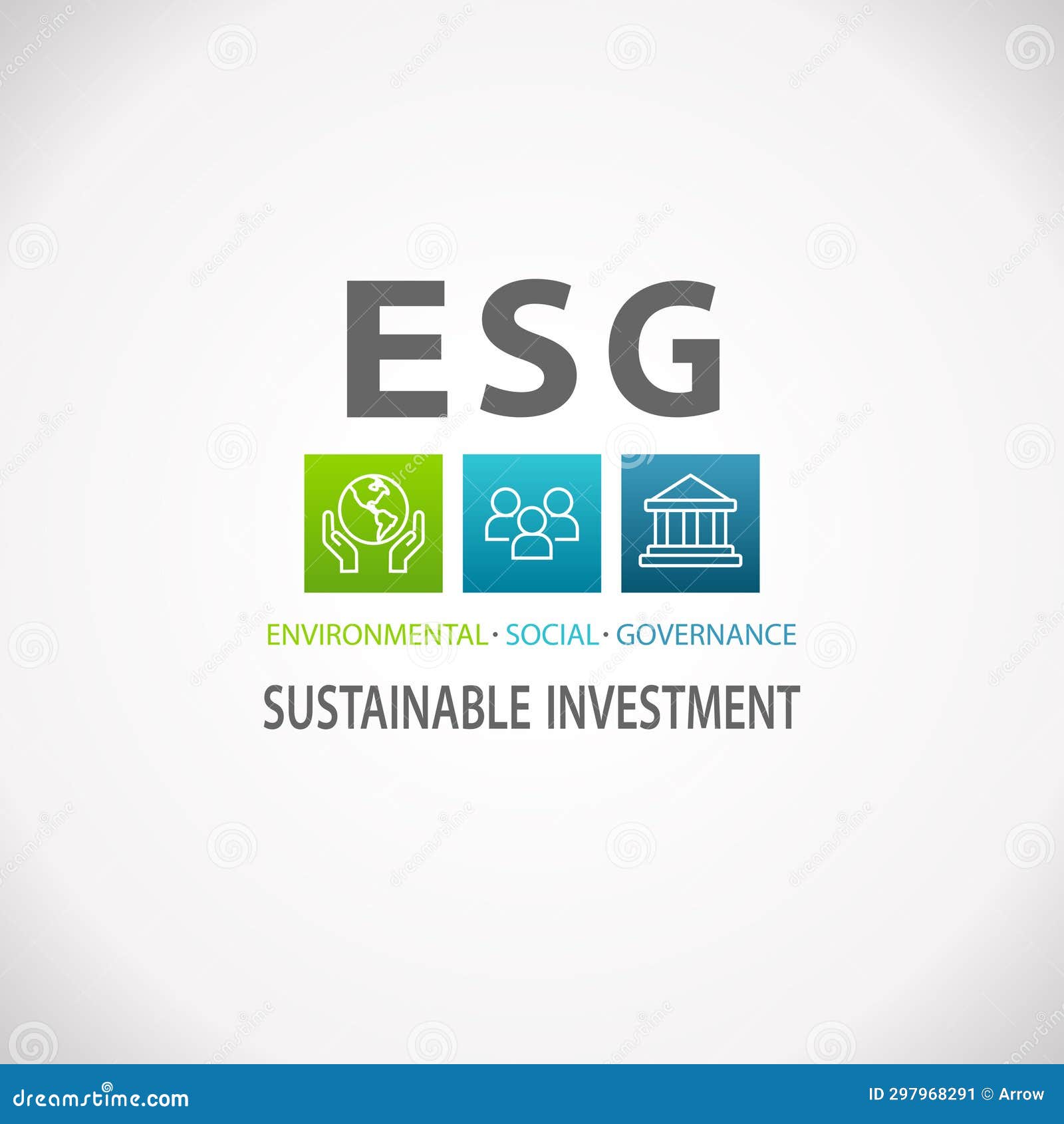 ESG

ENVIRONMENTAL · SOCIAL · GOVERNANCE

SUSTAINABLE INVESTMENT

dreamstime.com

ID 297968291 © Arrow