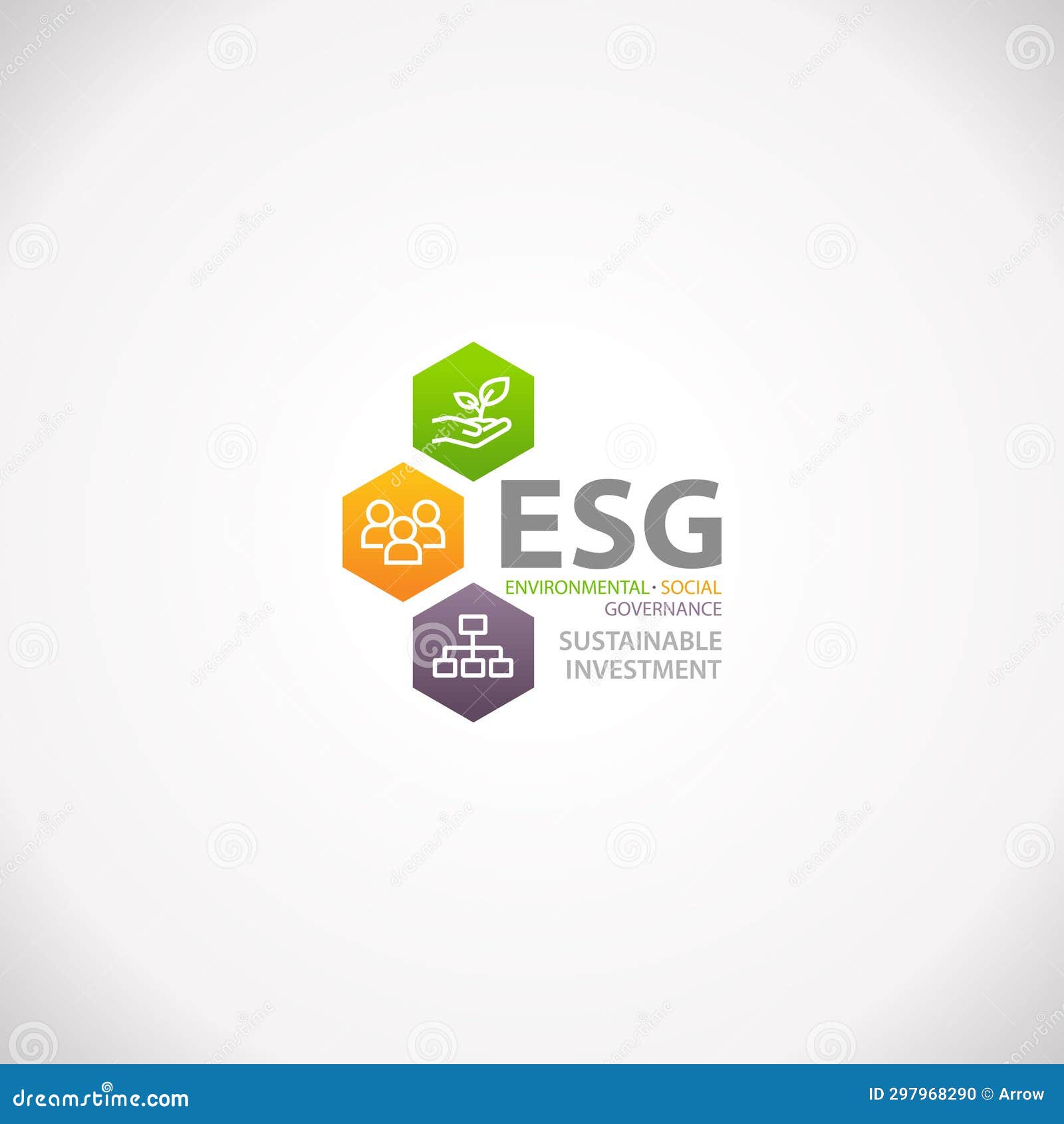 ESG
ENVIRONMENTAL · SOCIAL
GOVERNANCE
SUSTAINABLE
INVESTMENT

dreamstime.com
ID 297968290 © Arrow