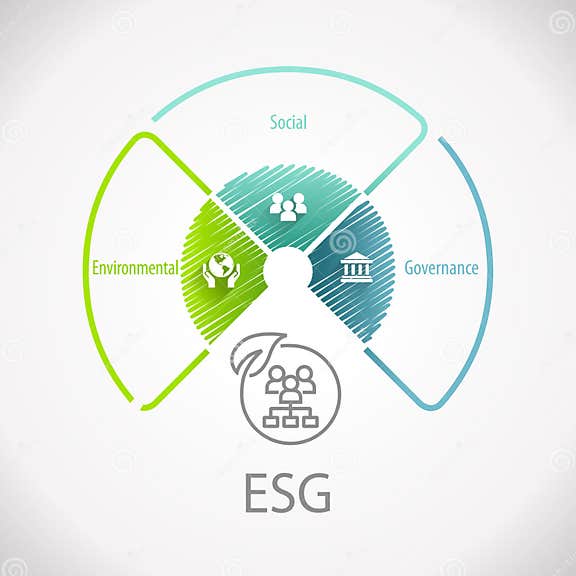 Social

Environmental

Governance

ESG