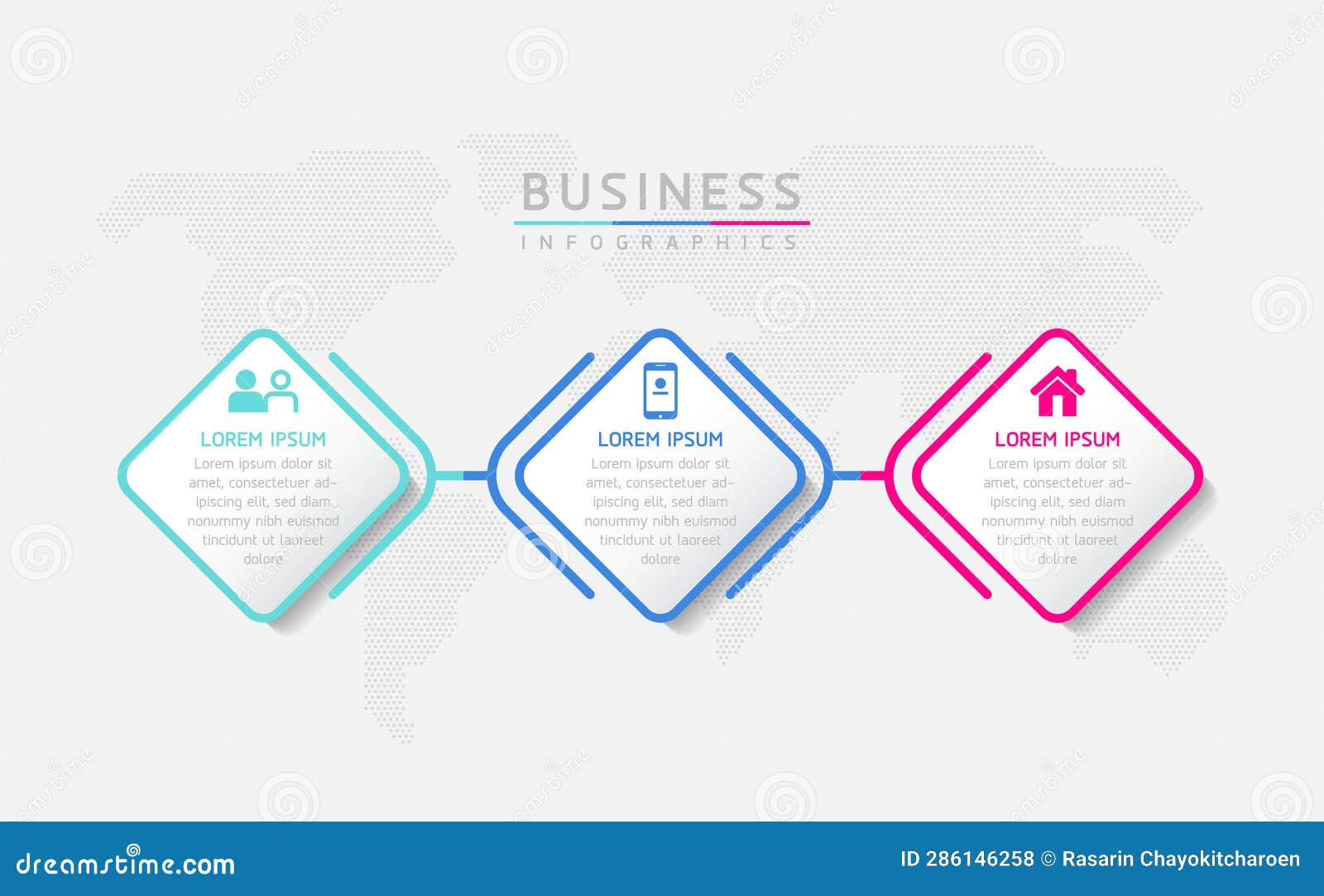 BUSINESS
INFOGRAPHICS

LOREM IPSUM
Lorem ipsum dolor sit amet, consectetuer adipiscing elit, sed diam nonummy nibh euismod tincidunt ut laoreet dolore

LOREM IPSUM
Lorem ipsum dolor sit amet, consectetuer adipiscing elit, sed diam nonummy nibh euismod tincidunt ut laoreet dolore

LOREM IPSUM
Lorem ipsum dolor sit amet, consectetuer adipiscing elit, sed diam nonummy nibh euismod tincidunt ut laoreet dolore

dreamstime.com
ID 286146258 © Rasarin Chayokitcharoen