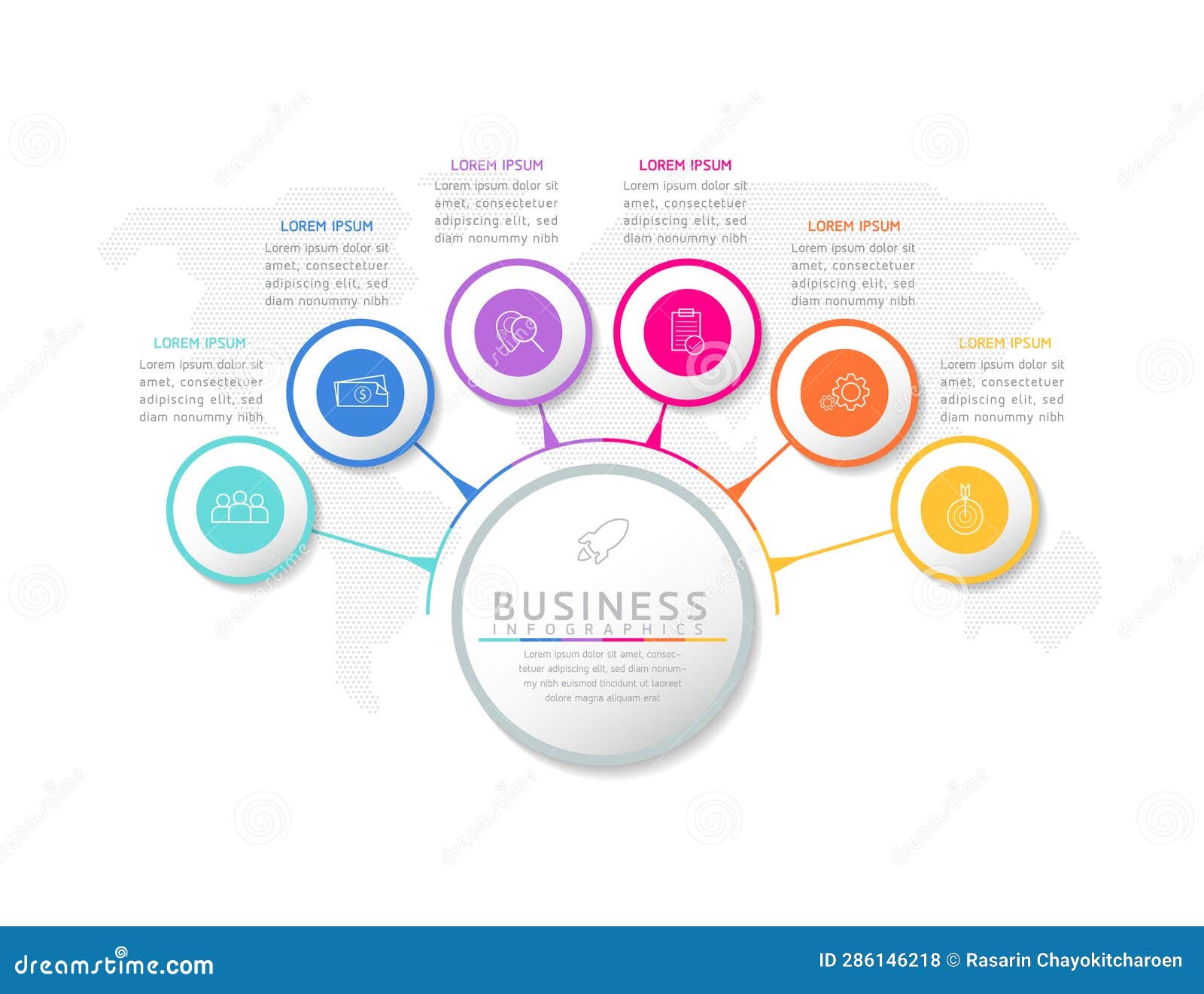 LOREM IPSUM
Lorem ipsum dolor sit amet, consectetuer adipiscing elit, sed diam nonummy nibh

LOREM IPSUM
Lorem ipsum dolor sit amet, consectetuer adipiscing elit, sed diam nonummy nibh

LOREM IPSUM
Lorem ipsum dolor sit amet, consectetuer adipiscing elit, sed diam nonummy nibh

LOREM IPSUM
Lorem ipsum dolor sit amet, consectetuer adipiscing elit, sed diam nonummy nibh

LOREM IPSUM
Lorem ipsum dolor sit amet, consectetuer adipiscing elit, sed diam nonummy nibh

LOREM IPSUM
Lorem ipsum dolor sit amet, consectetuer adipiscing elit, sed diam nonummy nibh

BUSINESS
INFOGRAPHICS
Lorem ipsum dolor sit amet, consectetuer adipiscing elit, sed diam nonummy nibh euismod tincidunt ut laoreet dolore magna aliquam erat

dreamstime.com
ID 286146218 © Rasarin Chayokitcharoen