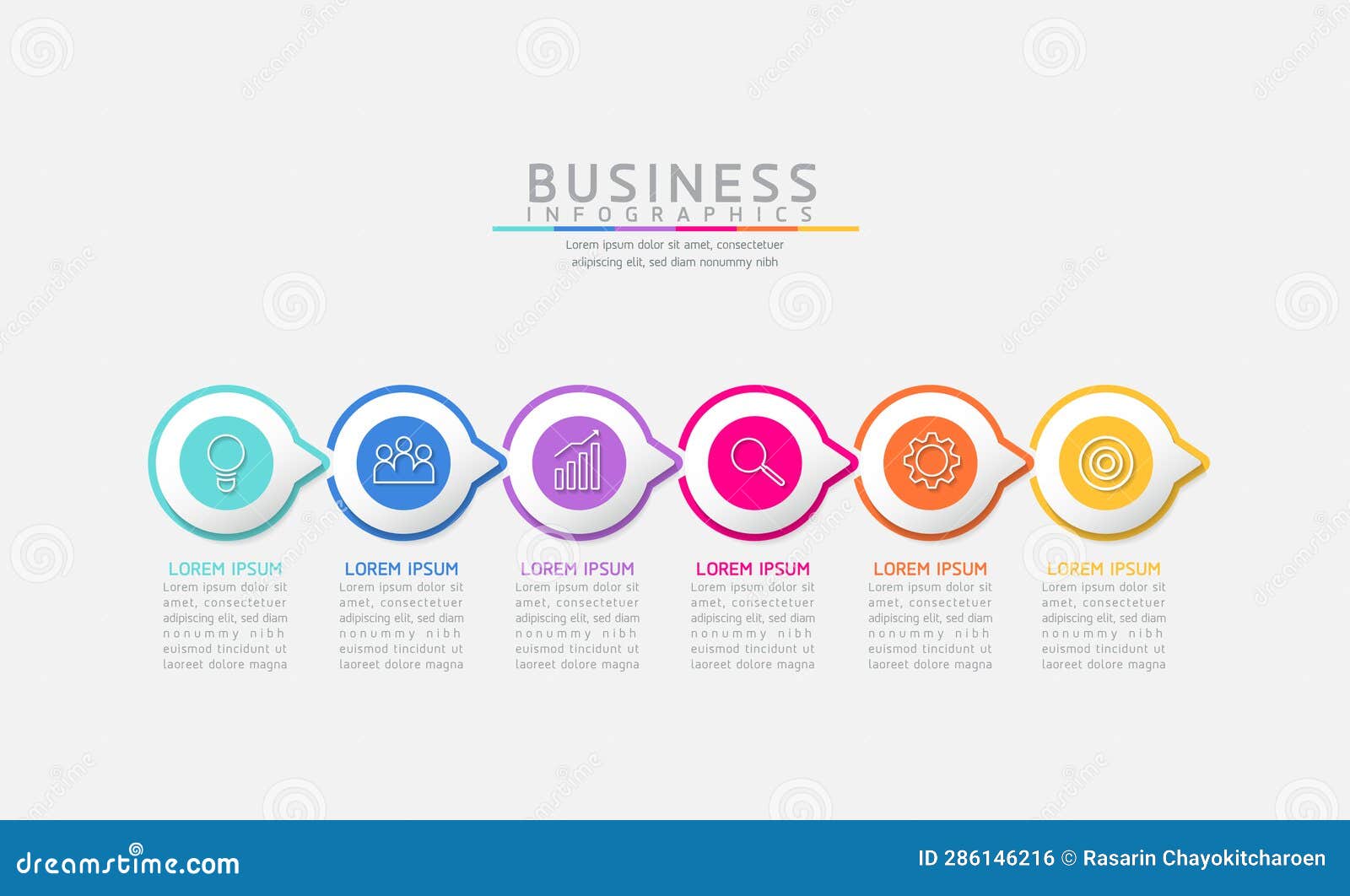 BUSINESS
INFOGRAPHICS

Lorem ipsum dolor sit amet, consectetuer adipiscing elit, sed diam nonummy nibh

LOREM IPSUM
Lorem ipsum dolor sit amet, consectetuer adipiscing elit, sed diam nonummy nibh euismod tincidunt ut laoreet dolore magna

LOREM IPSUM
Lorem ipsum dolor sit amet, consectetuer adipiscing elit, sed diam nonummy nibh euismod tincidunt ut laoreet dolore magna

LOREM IPSUM
Lorem ipsum dolor sit amet, consectetuer adipiscing elit, sed diam nonummy nibh euismod tincidunt ut laoreet dolore magna

LOREM IPSUM
Lorem ipsum dolor sit amet, consectetuer adipiscing elit, sed diam nonummy nibh euismod tincidunt ut laoreet dolore magna

LOREM IPSUM
Lorem ipsum dolor sit amet, consectetuer adipiscing elit, sed diam nonummy nibh euismod tincidunt ut laoreet dolore magna

LOREM IPSUM
Lorem ipsum dolor sit amet, consectetuer adipiscing elit, sed diam nonummy nibh euismod tincidunt ut laoreet dolore magna

dreamstime.com
ID 286146216 © Rasarin Chayokitcharoen