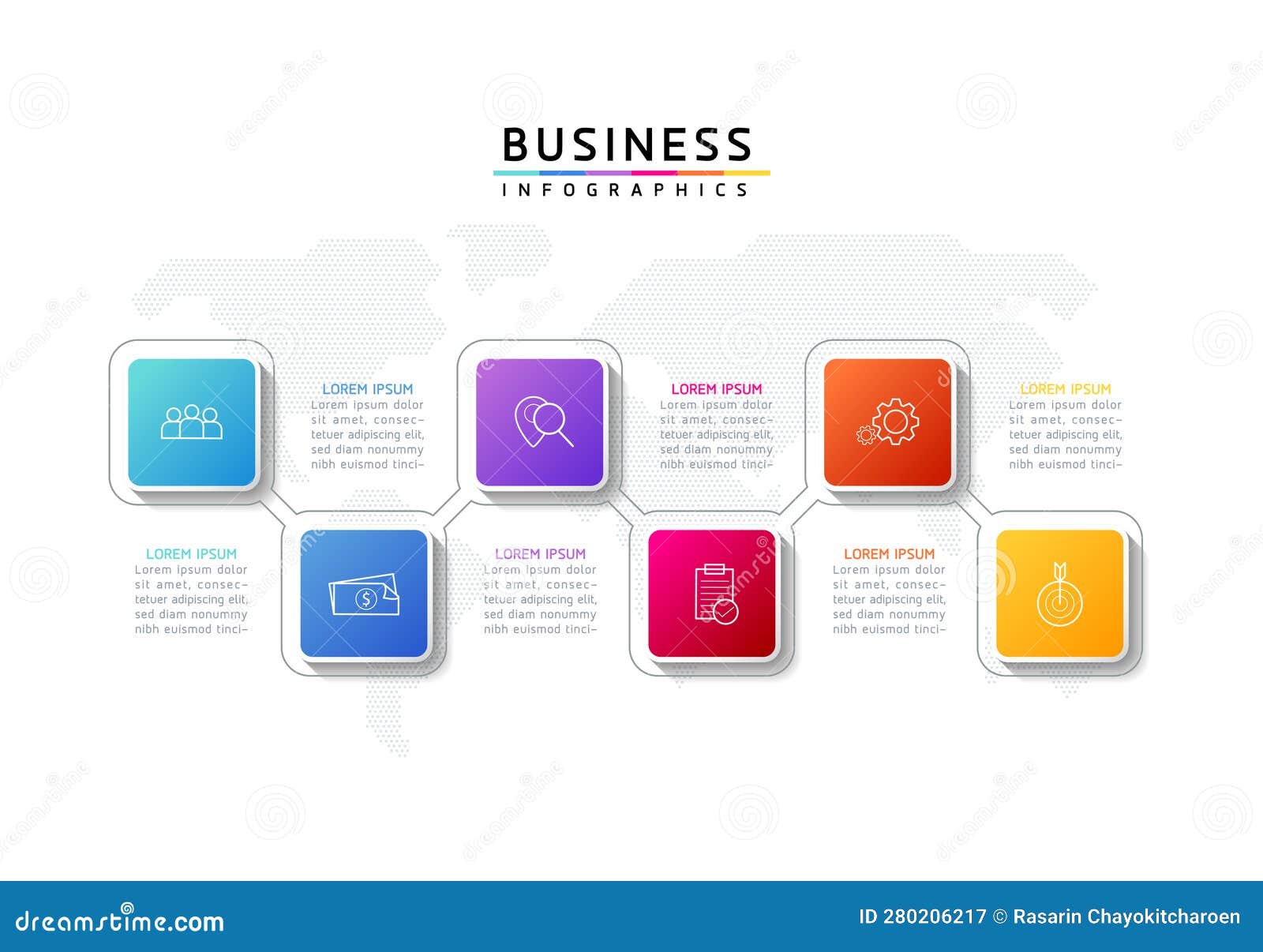 BUSINESS
INFOGRAPHICS

LOREM IPSUM
Lorem ipsum dolor sit amet, consectetuer adipiscing elit, sed diam nonummy nibh euismod tinci-

LOREM IPSUM
Lorem ipsum dolor sit amet, consectetuer adipiscing elit, sed diam nonummy nibh euismod tinci-

LOREM IPSUM
Lorem ipsum dolor sit amet, consectetuer adipiscing elit, sed diam nonummy nibh euismod tinci-

LOREM IPSUM
Lorem ipsum dolor sit amet, consectetuer adipiscing elit, sed diam nonummy nibh euismod tinci-

LOREM IPSUM
Lorem ipsum dolor sit amet, consectetuer adipiscing elit, sed diam nonummy nibh euismod tinci-

LOREM IPSUM
Lorem ipsum dolor sit amet, consectetuer adipiscing elit, sed diam nonummy nibh euismod tinci-

dreamstime.com
ID 280206217 © Rasarin Chayokitcharoen