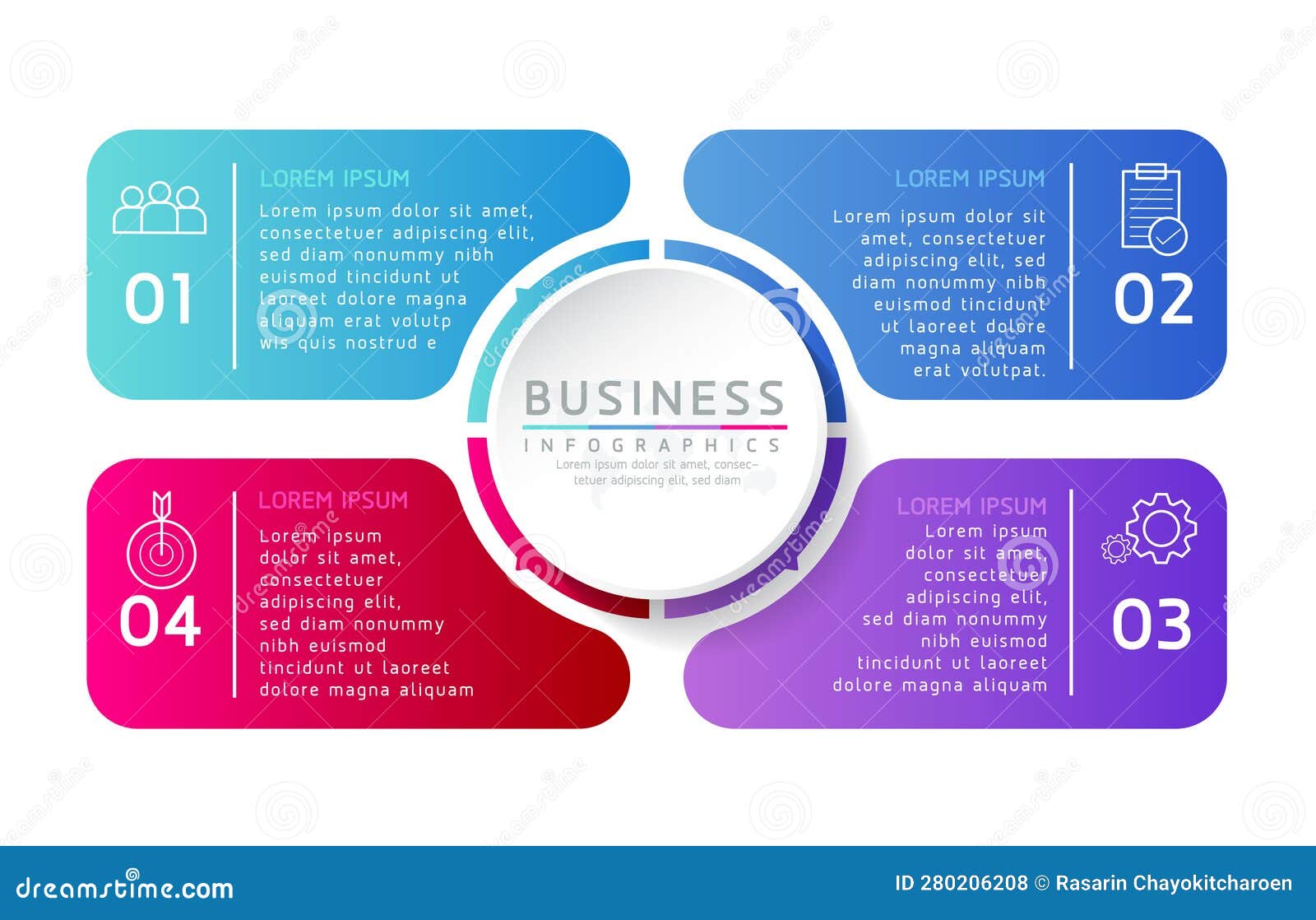 01

LOREM IPSUM

Lorem ipsum dolor sit amet, consectetuer adipiscing elit, sed diam nonummy nibh euismod tincidunt ut laoreet dolore magna aliquam erat volutp wis quis nostrud e

LOREM IPSUM

Lorem ipsum dolor sit amet, consectetuer adipiscing elit, sed diam nonummy nibh euismod tincidunt ut laoreet dolore magna aliquam erat volutpat.

02

BUSINESS

INFOGRAPHICS

Lorem ipsum dolor sit amet, consectetuer adipiscing elit, sed diam

04

LOREM IPSUM

Lorem ipsum dolor sit amet, consectetuer adipiscing elit, sed diam nonummy nibh euismod tincidunt ut laoreet dolore magna aliquam

LOREM IPSUM

Lorem ipsum dolor sit amet, consectetuer adipiscing elit, sed diam nonummy nibh euismod tincidunt ut laoreet dolore magna aliquam

03

dreamstime.com

ID 280206208 © Rasarin Chayokitcharoen