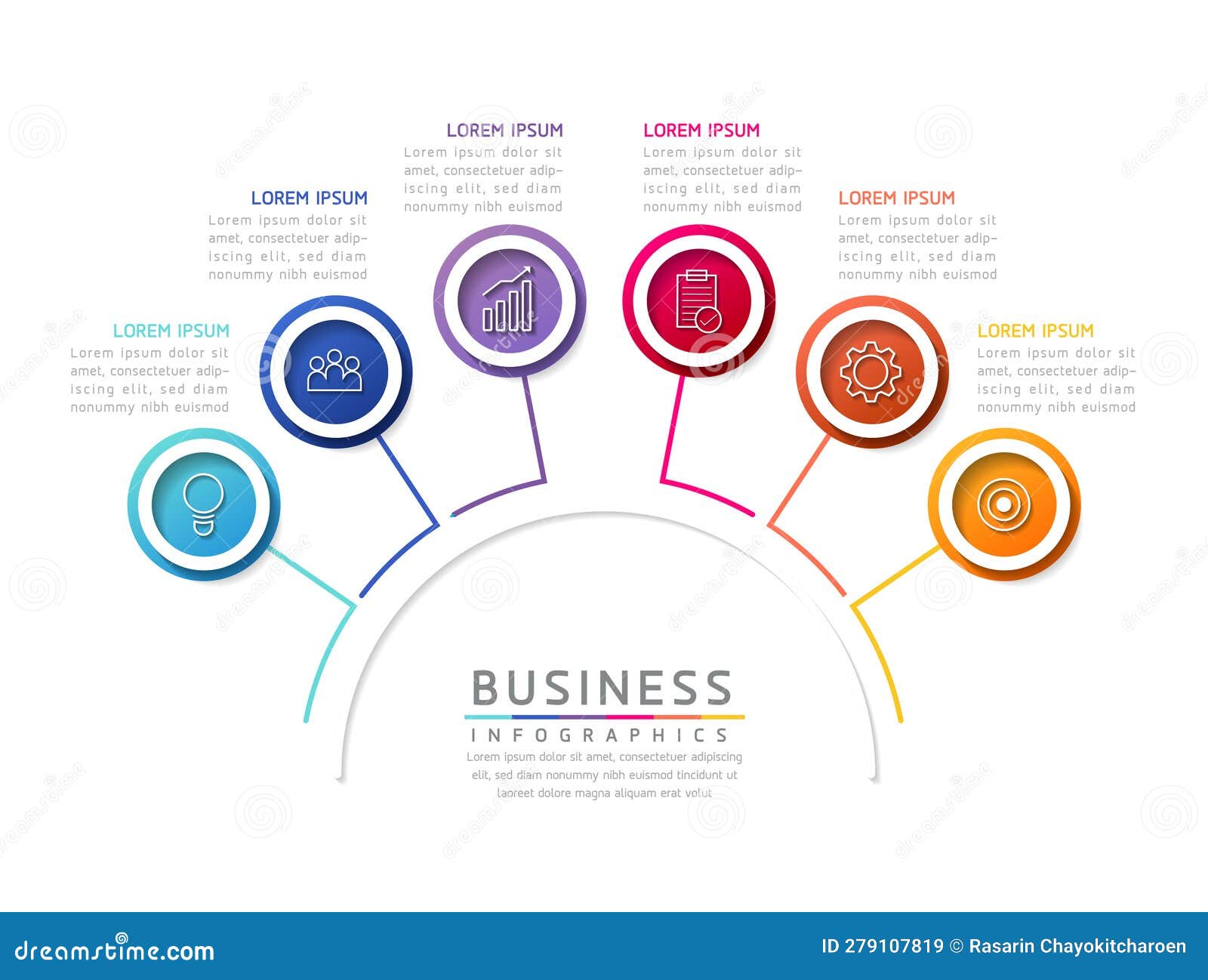 LOREM IPSUM
Lorem ipsum dolor sit amet, consectetuer adipiscing elit, sed diam nonummy nibh euismod

LOREM IPSUM
Lorem ipsum dolor sit amet, consectetuer adipiscing elit, sed diam nonummy nibh euismod

LOREM IPSUM
Lorem ipsum dolor sit amet, consectetuer adipiscing elit, sed diam nonummy nibh euismod

LOREM IPSUM
Lorem ipsum dolor sit amet, consectetuer adipiscing elit, sed diam nonummy nibh euismod

LOREM IPSUM
Lorem ipsum dolor sit amet, consectetuer adipiscing elit, sed diam nonummy nibh euismod

LOREM IPSUM
Lorem ipsum dolor sit amet, consectetuer adipiscing elit, sed diam nonummy nibh euismod

BUSINESS
INFOGRAPHICS
Lorem ipsum dolor sit amet, consectetuer adipiscing elit, sed diam nonummy nibh euismod tincidunt ut laoreet dolore magna aliquam erat volut

dreamstime.com
ID 279107819 © Rasarin Chayokitcharoen