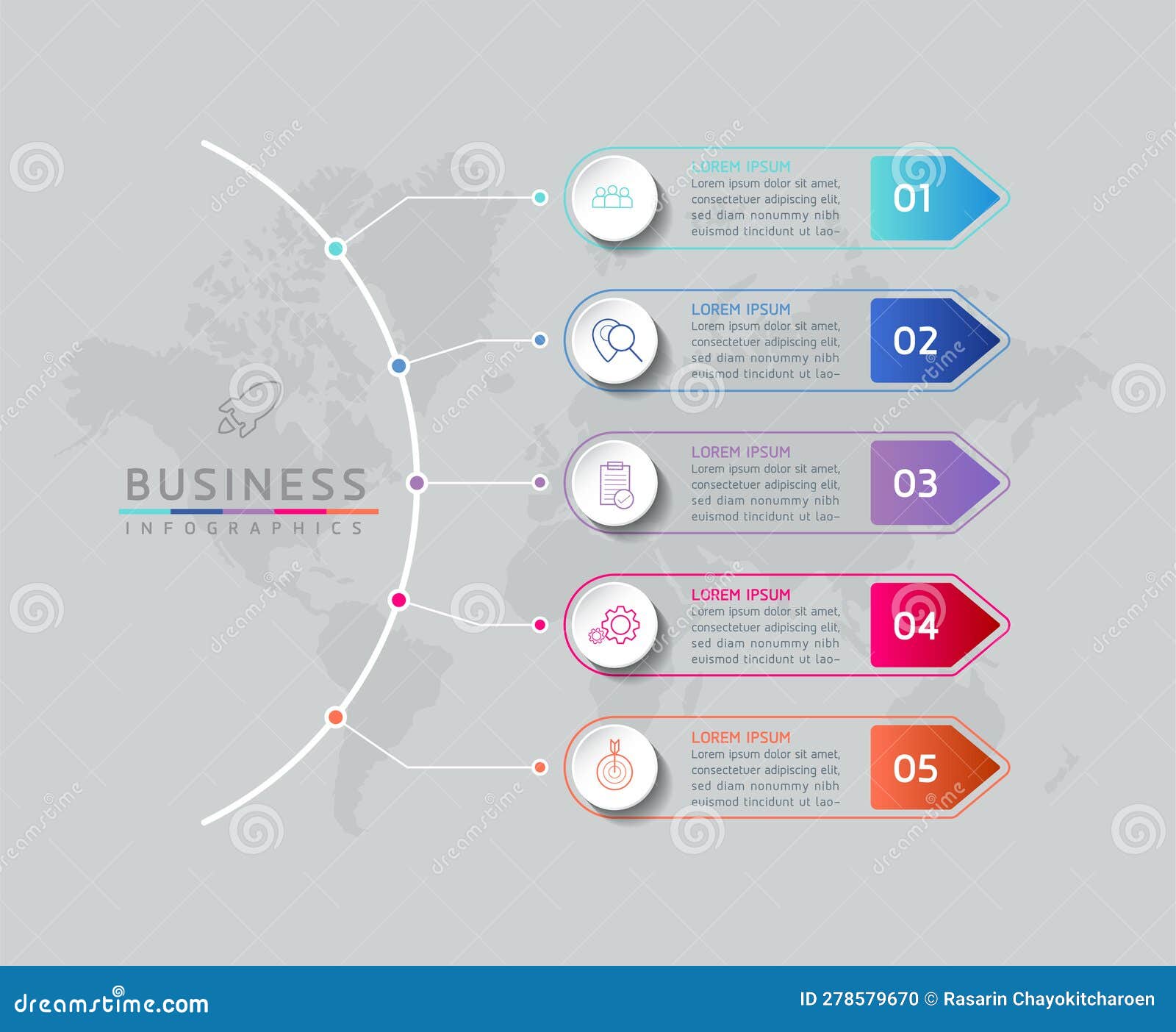 BUSINESS
INFOGRAPHICS

LOREM IPSUM
Lorem ipsum dolor sit amet, consectetuer adipiscing elit, sed diam nonummy nibh euismod tincidunt ut lao-
01

LOREM IPSUM
Lorem ipsum dolor sit amet, consectetuer adipiscing elit, sed diam nonummy nibh euismod tincidunt ut lao-
02

LOREM IPSUM
Lorem ipsum dolor sit amet, consectetuer adipiscing elit, sed diam nonummy nibh euismod tincidunt ut lao-
03

LOREM IPSUM
Lorem ipsum dolor sit amet, consectetuer adipiscing elit, sed diam nonummy nibh euismod tincidunt ut lao-
04

LOREM IPSUM
Lorem ipsum dolor sit amet, consectetuer adipiscing elit, sed diam nonummy nibh euismod tincidunt ut lao-
05

dreamstime.com
ID 278579670 © Rasarin Chayokitcharoen