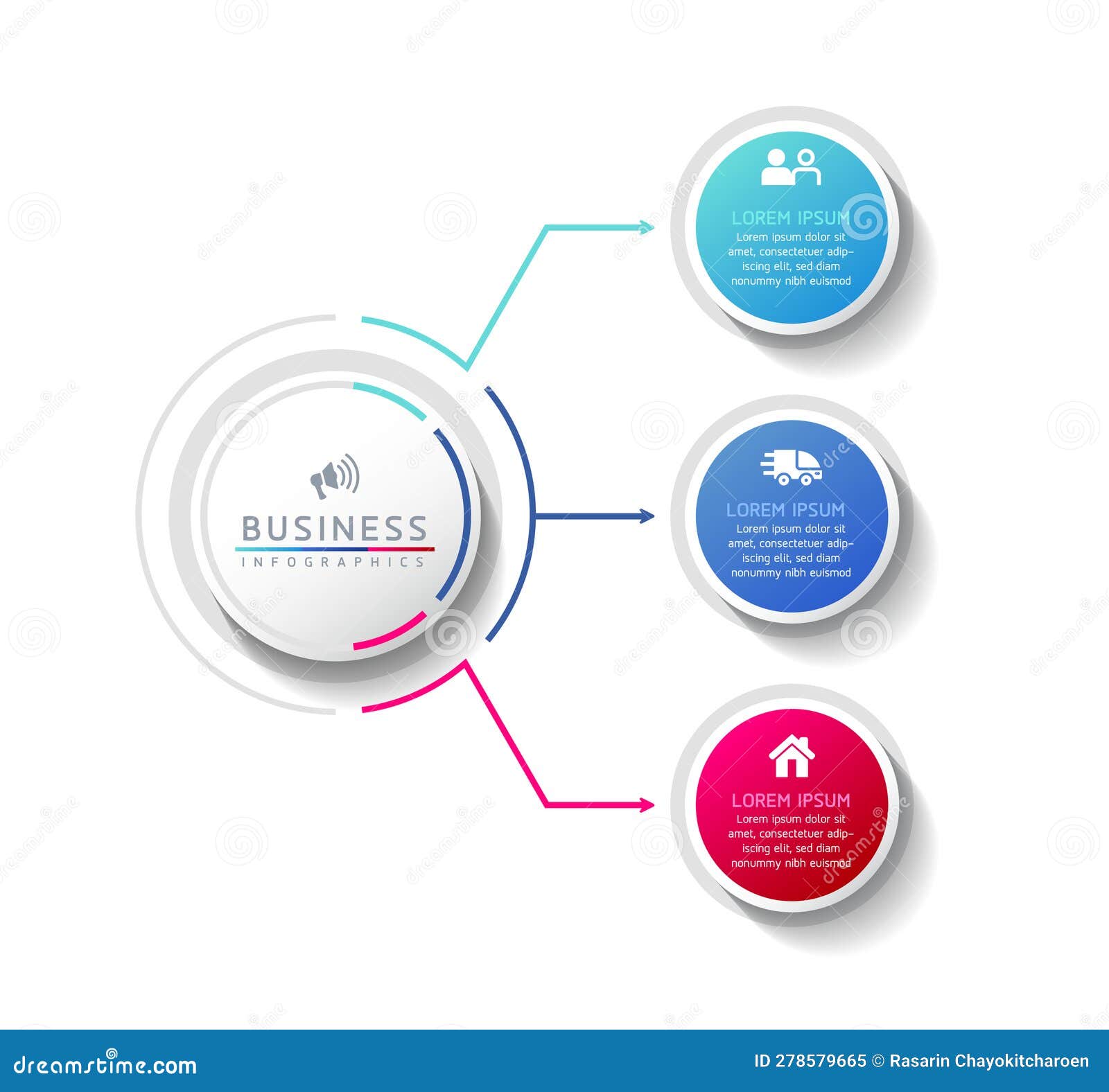 BUSINESS
INFOGRAPHICS

LOREM IPSUM
Lorem ipsum dolor sit amet, consectetuer adipiscing elit, sed diam nonummy nibh euismod

LOREM IPSUM
Lorem ipsum dolor sit amet, consectetuer adipiscing elit, sed diam nonummy nibh euismod

LOREM IPSUM
Lorem ipsum dolor sit amet, consectetuer adipiscing elit, sed diam nonummy nibh euismod

dreamstime.com
ID 278579665 © Rasarin Chayokitcharoen