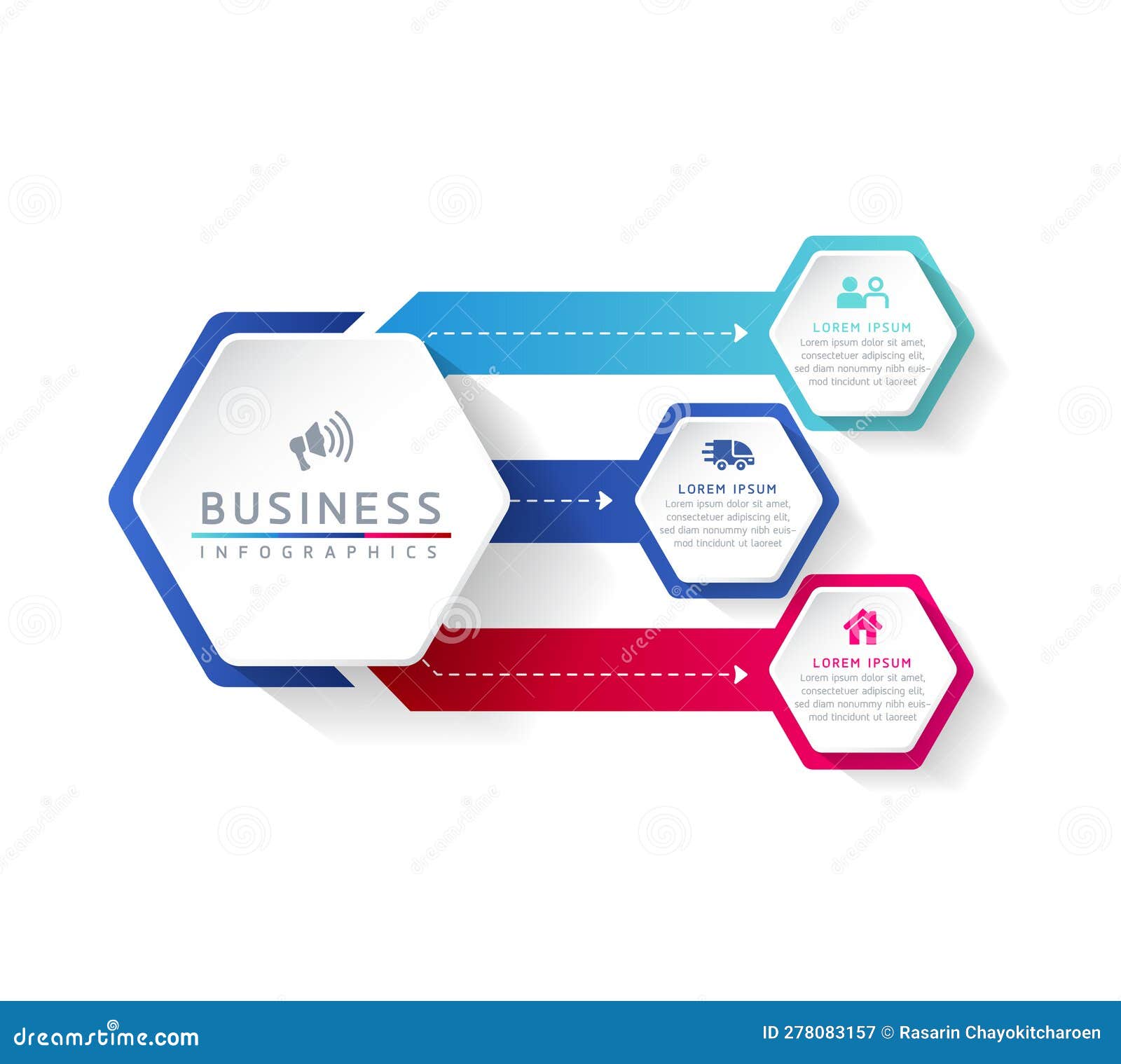 BUSINESS
INFOGRAPHICS

LOREM IPSUM
Lorem ipsum dolor sit amet, consectetuer adipiscing elit, sed diam nonummy nibh euismod tincidunt ut laoreet

LOREM IPSUM
Lorem ipsum dolor sit amet, consectetuer adipiscing elit, sed diam nonummy nibh euismod tincidunt ut laoreet

LOREM IPSUM
Lorem ipsum dolor sit amet, consectetuer adipiscing elit, sed diam nonummy nibh euismod tincidunt ut laoreet

dreamstime.com
ID 278083157 © Rasarin Chayokitcharoen