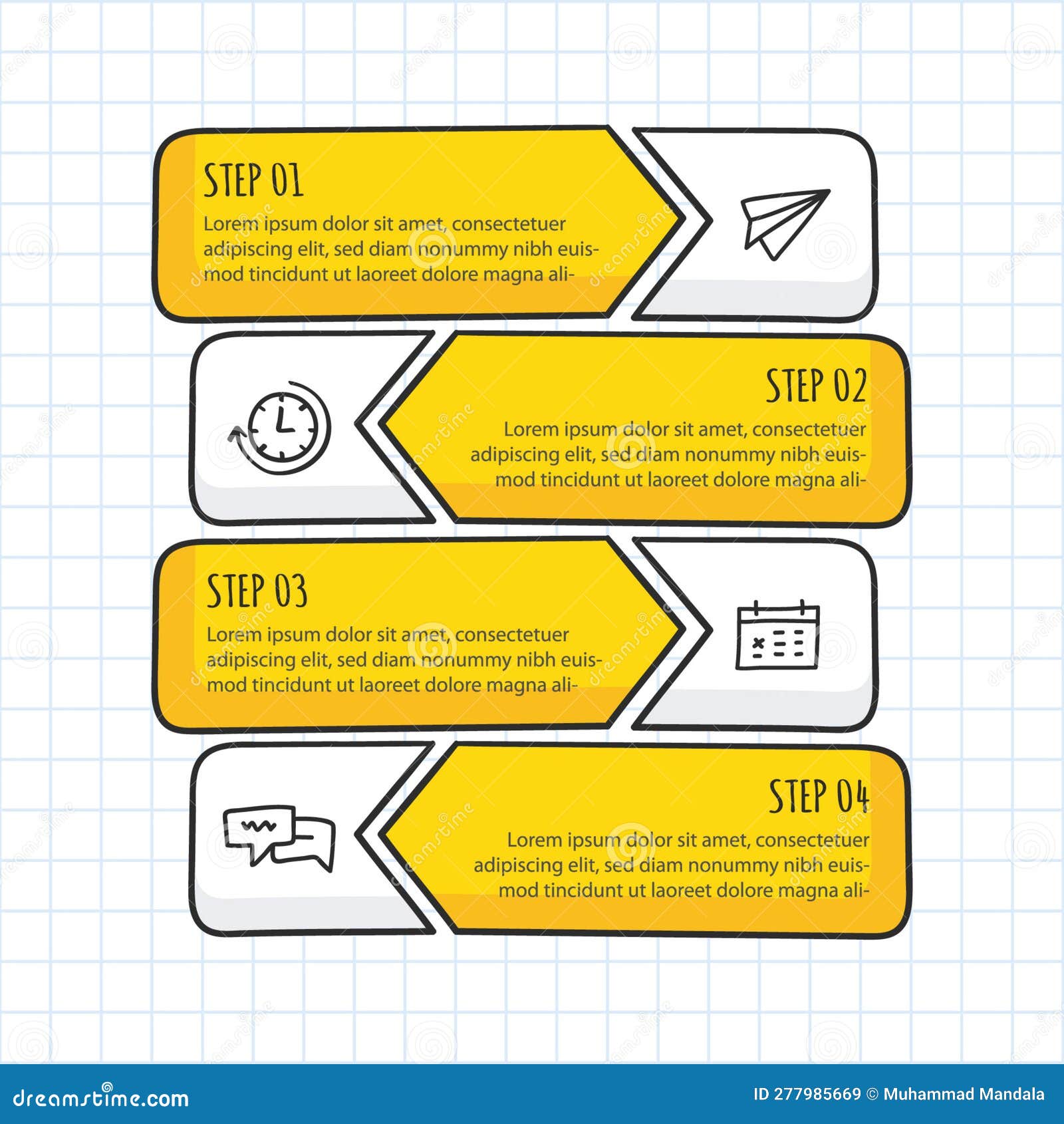 STEP 01

Lorem ipsum dolor sit amet, consectetuer adipiscing elit, sed diam nonummy nibh euismod tincidunt ut laoreet dolore magna ali-

STEP 02

Lorem ipsum dolor sit amet, consectetuer adipiscing elit, sed diam nonummy nibh euismod tincidunt ut laoreet dolore magna ali-

STEP 03

Lorem ipsum dolor sit amet, consectetuer adipiscing elit, sed diam nonummy nibh euismod tincidunt ut laoreet dolore magna ali-

STEP 04

Lorem ipsum dolor sit amet, consectetuer adipiscing elit, sed diam nonummy nibh euismod tincidunt ut laoreet dolore magna ali-

dreamstime.com

ID 277985669 © Muhammad Mandala