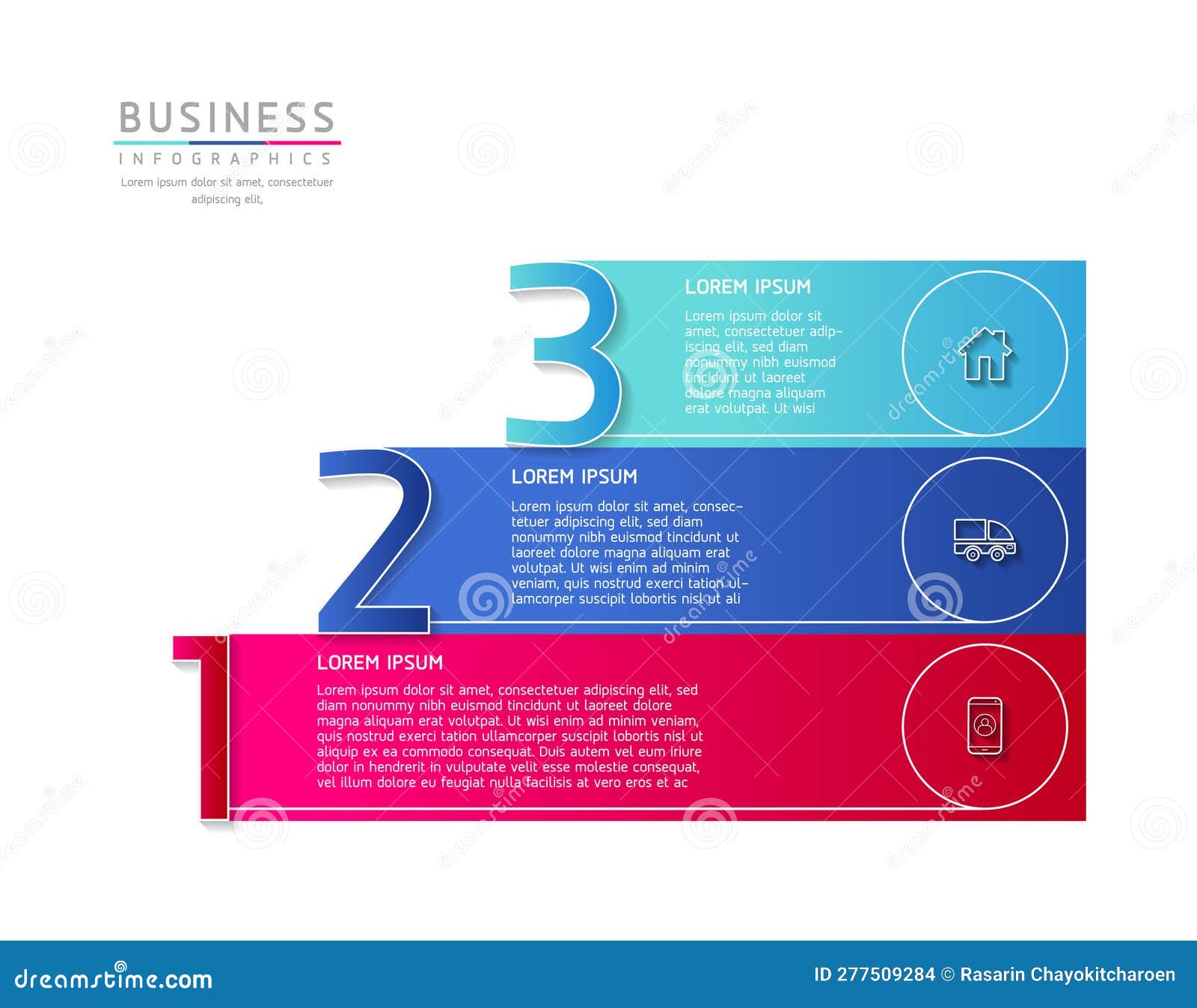 BUSINESS
INFOGRAPHICS
Lorem ipsum dolor sit amet, consectetuer adipiscing elit,

3
LOREM IPSUM
Lorem ipsum dolor sit amet, consectetuer adipiscing elit, sed diam nonummy nibh euismod tincidunt ut laoreet dolore magna aliquam erat volutpat. Ut wisi

2
LOREM IPSUM
Lorem ipsum dolor sit amet, consectetuer adipiscing elit, sed diam nonummy nibh euismod tincidunt ut laoreet dolore magna aliquam erat volutpat. Ut wisi enim ad minim veniam, quis nostrud exerci tation ullamcorper suscipit lobortis nisl ut ali

1
LOREM IPSUM
Lorem ipsum dolor sit amet, consectetuer adipiscing elit, sed diam nonummy nibh euismod tincidunt ut laoreet dolore magna aliquam erat volutpat. Ut wisi enim ad minim veniam, quis nostrud exerci tation ullamcorper suscipit lobortis nisl ut aliquip ex ea commodo consequat. Duis autem vel eum iriure dolor in hendrerit in vulputate velit esse molestie consequat, vel illum dolore eu feugiat nulla facilisis at vero eros et ac

dreamstime.com
ID 277509284 © Rasarin Chayokitcharoen