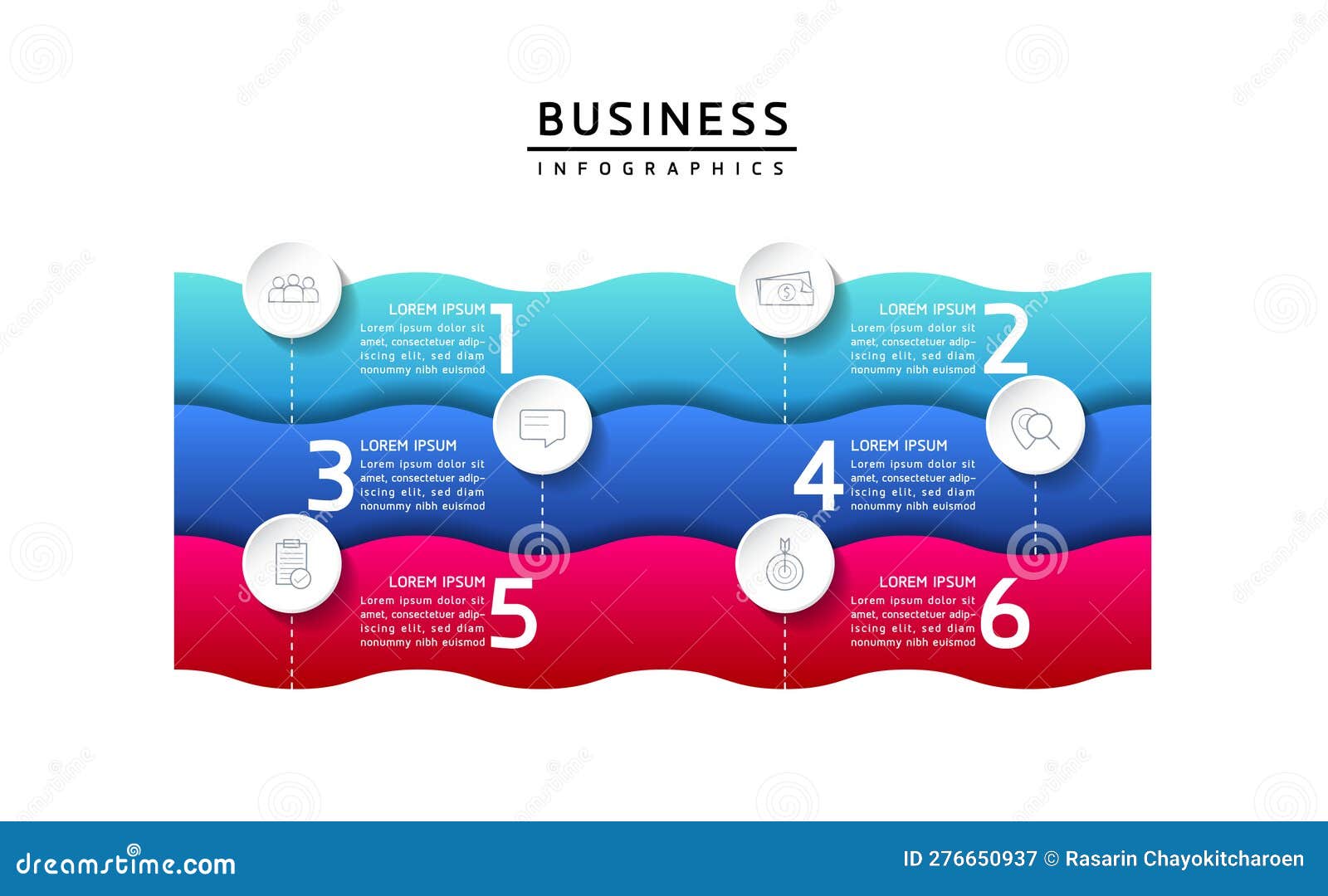 BUSINESS

INFOGRAPHICS

LOREM IPSUM

Lorem ipsum dolor sit amet, consectetuer adipiscing elit, sed diam nonummy nibh euismod

1

LOREM IPSUM

Lorem ipsum dolor sit amet, consectetuer adipiscing elit, sed diam nonummy nibh euismod

2

3

LOREM IPSUM

Lorem ipsum dolor sit amet, consectetuer adipiscing elit, sed diam nonummy nibh euismod

4

LOREM IPSUM

Lorem ipsum dolor sit amet, consectetuer adipiscing elit, sed diam nonummy nibh euismod

LOREM IPSUM

Lorem ipsum dolor sit amet, consectetuer adipiscing elit, sed diam nonummy nibh euismod

5

LOREM IPSUM

Lorem ipsum dolor sit amet, consectetuer adipiscing elit, sed diam nonummy nibh euismod

6

dreamstime.com

ID 276650937 © Rasarin Chayokitcharoen